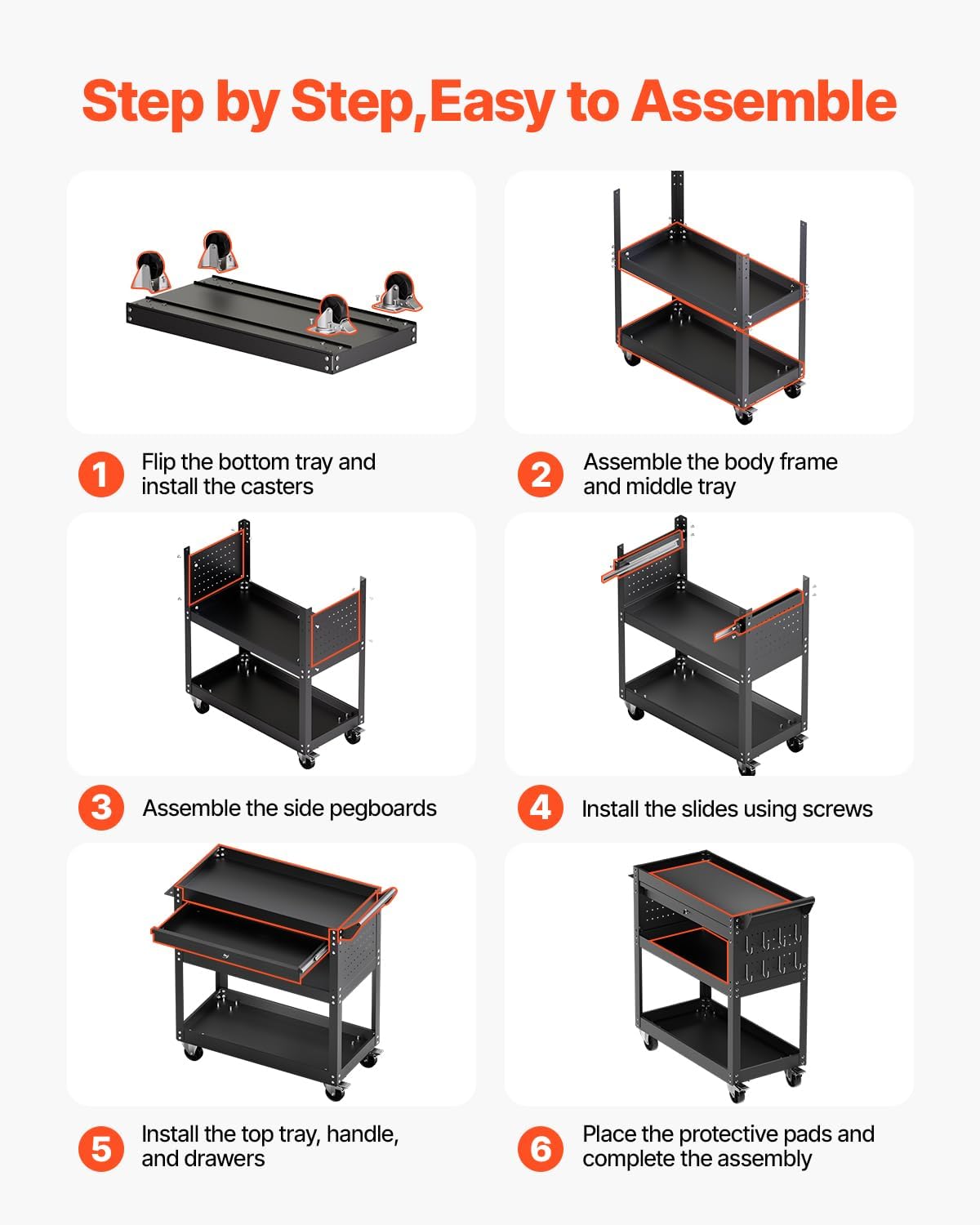 Step by Step,Easy to Assemble

1 Flip the bottom tray and install the casters

2 Assemble the body frame and middle tray

3 Assemble the side pegboards

4 Install the slides using screws

5 Install the top tray, handle, and drawers

6 Place the protective pads and complete the assembly