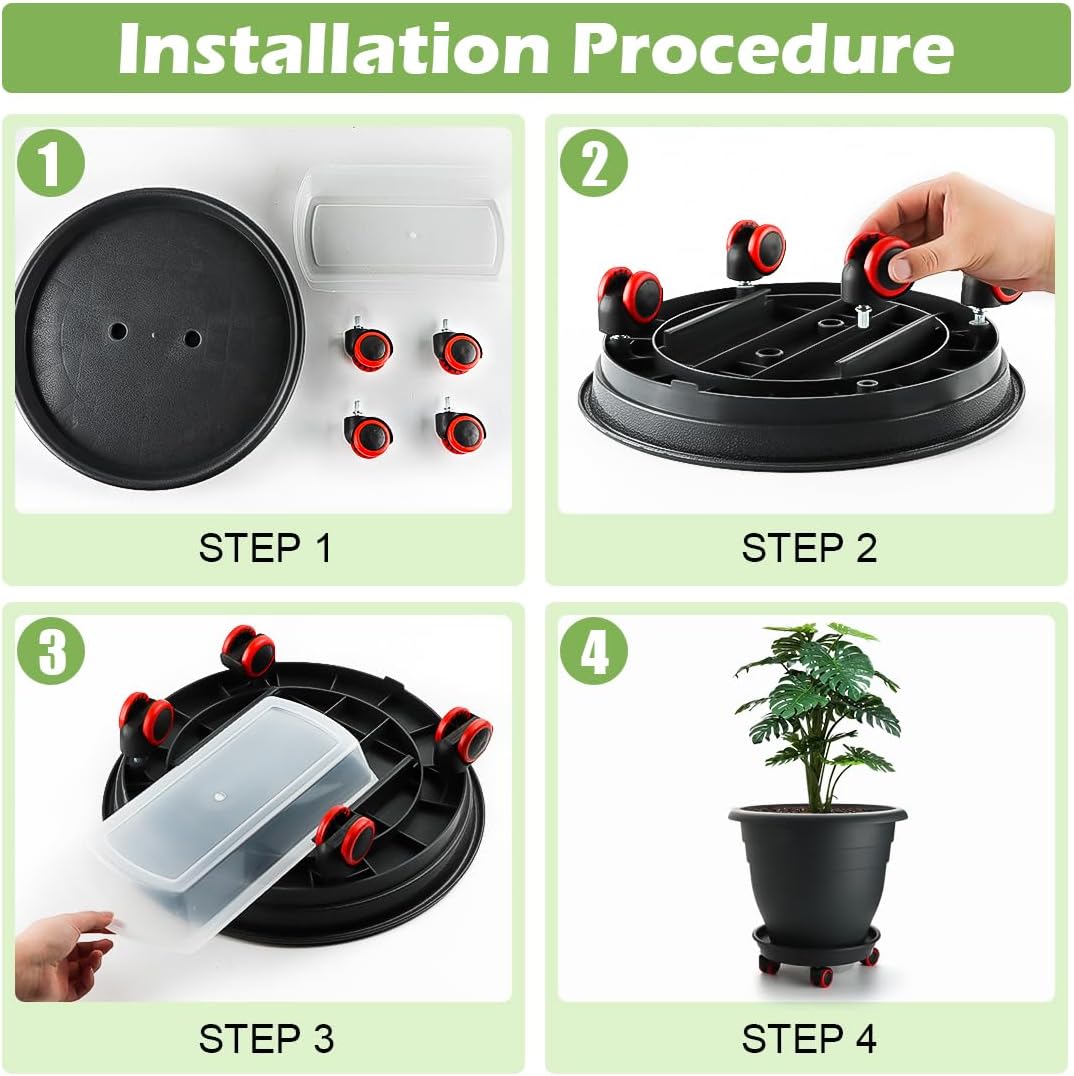 Installation Procedure

1

STEP 1

2

STEP 2

3

STEP 3

4

STEP 4