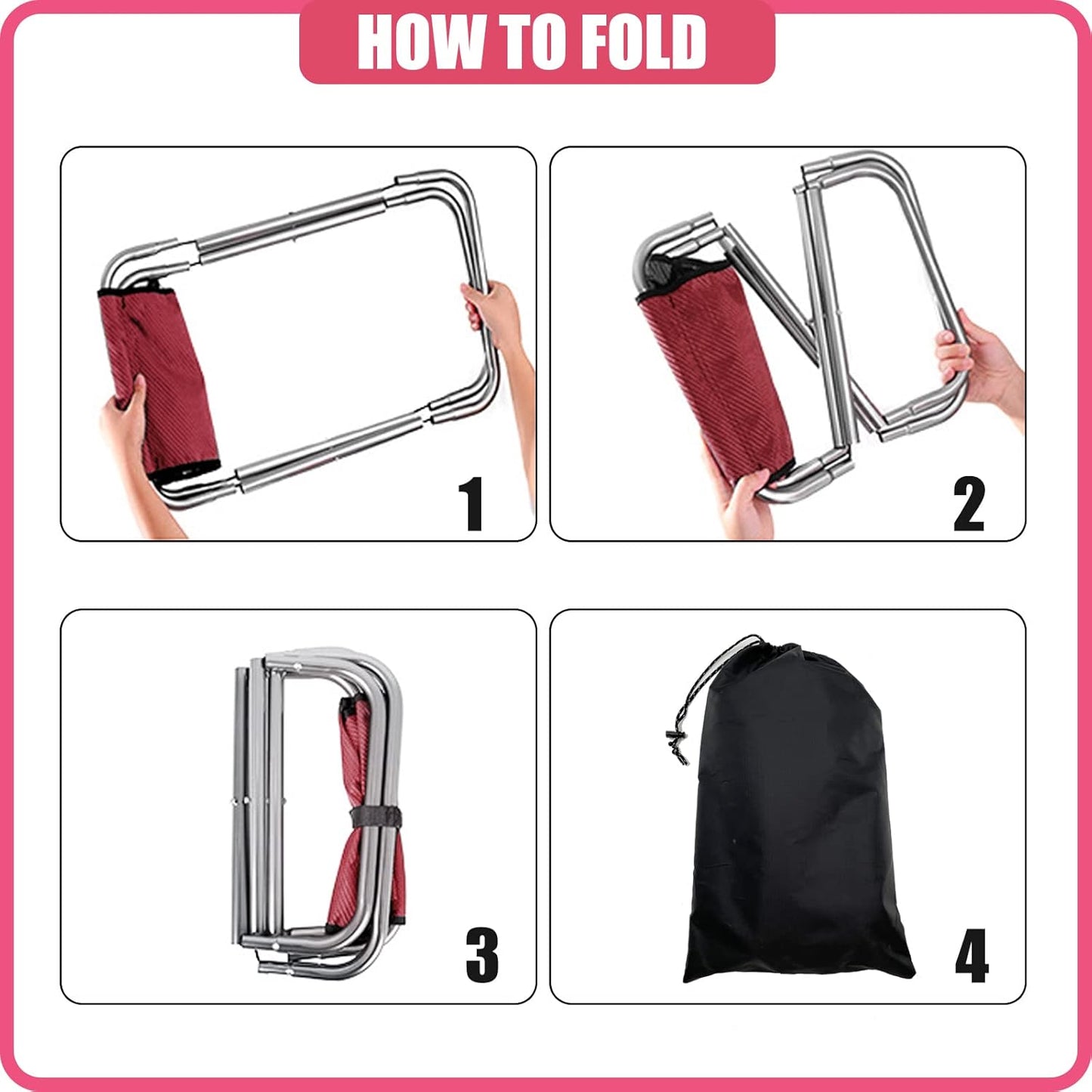 HOW TO FOLD

1

2

3

4