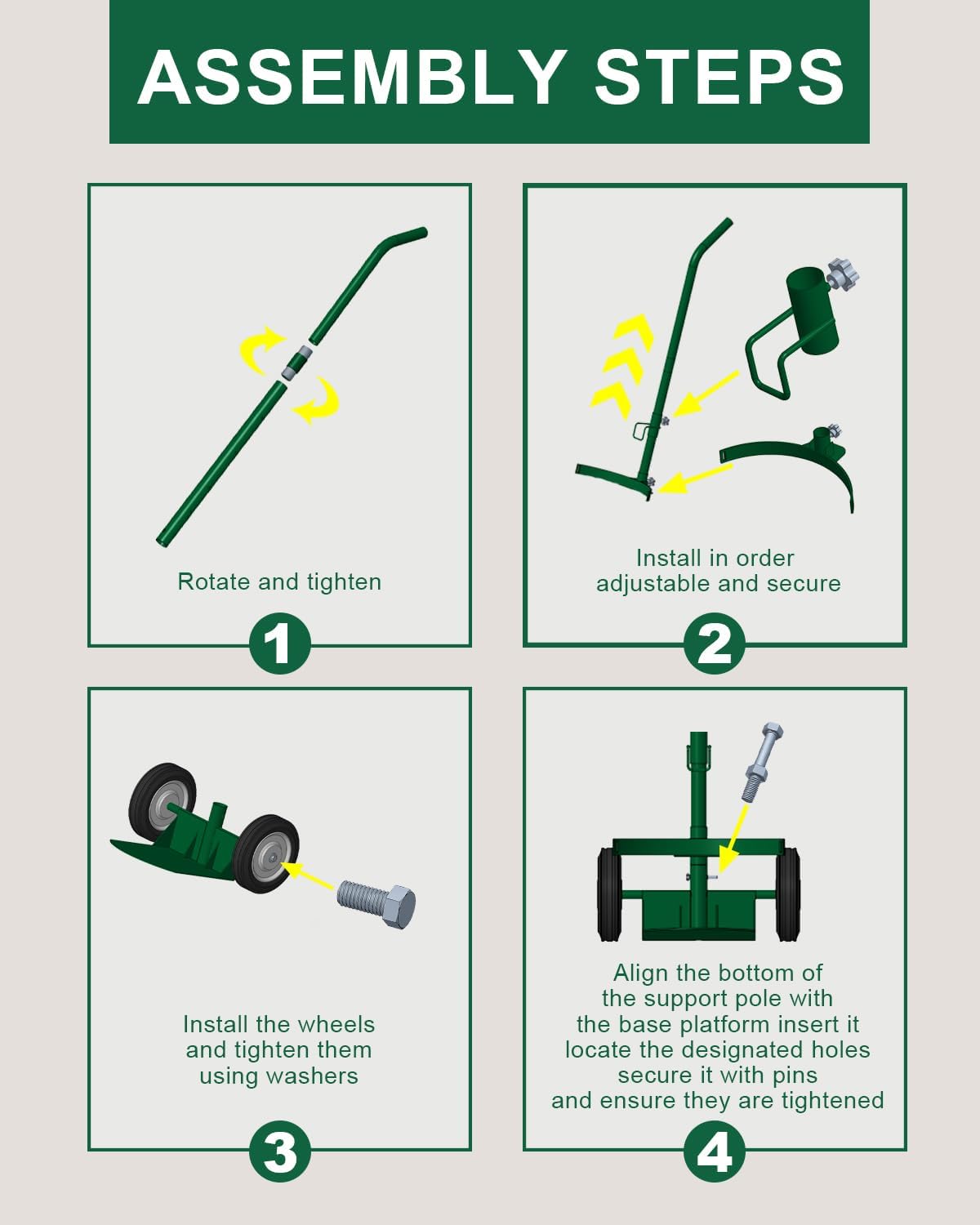 ASSEMBLY STEPS

Rotate and tighten

1

Install in order
adjustable and secure

2

Install the wheels
and tighten them
using washers

3

Align the bottom of
the support pole with
the base platform insert it
locate the designated holes
secure it with pins
and ensure they are tightened

4