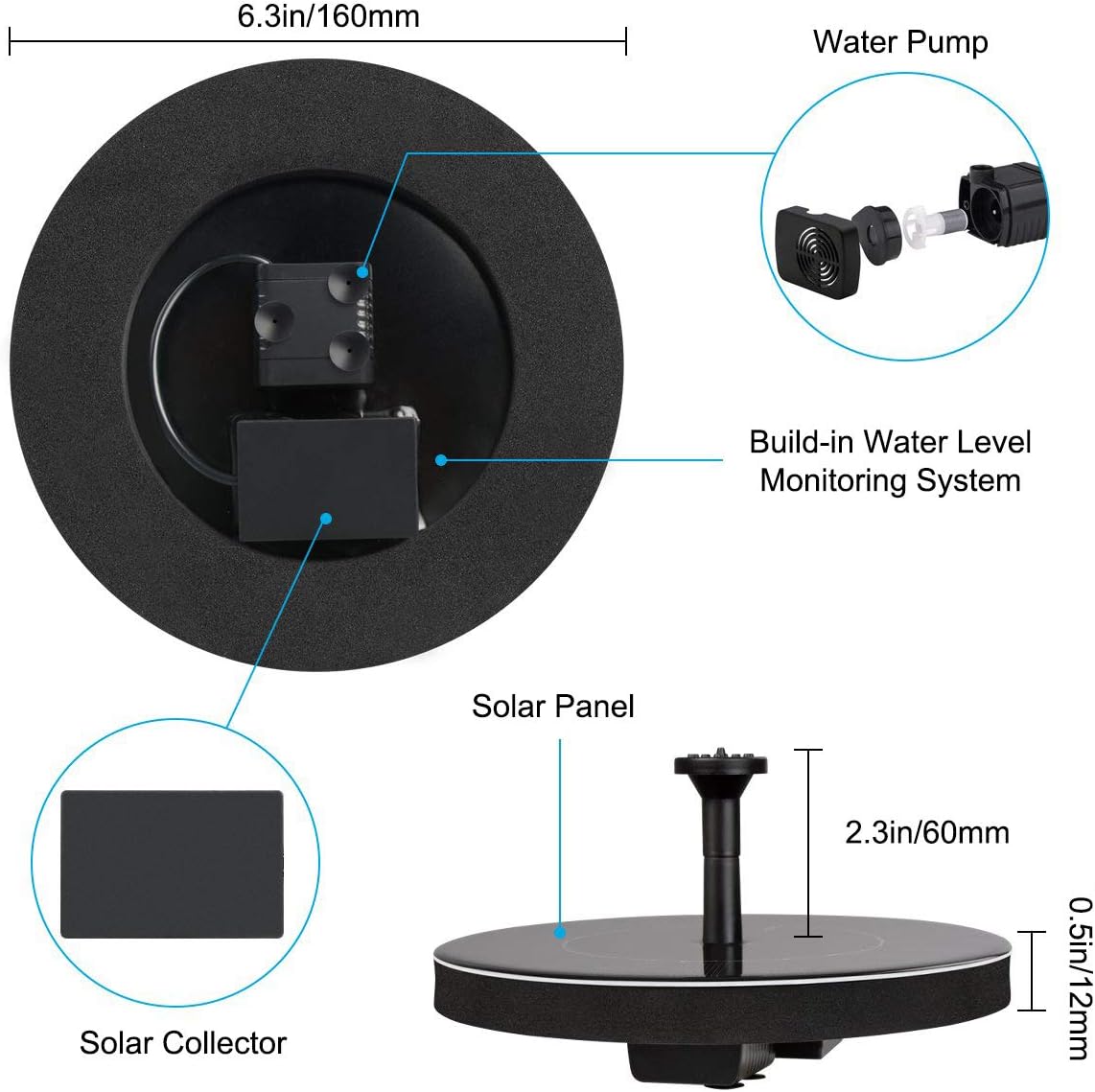 6.3in/160mm

Water Pump

Build-in Water Level Monitoring System

Solar Panel

2.3in/60mm

0.5in/12mm

Solar Collector