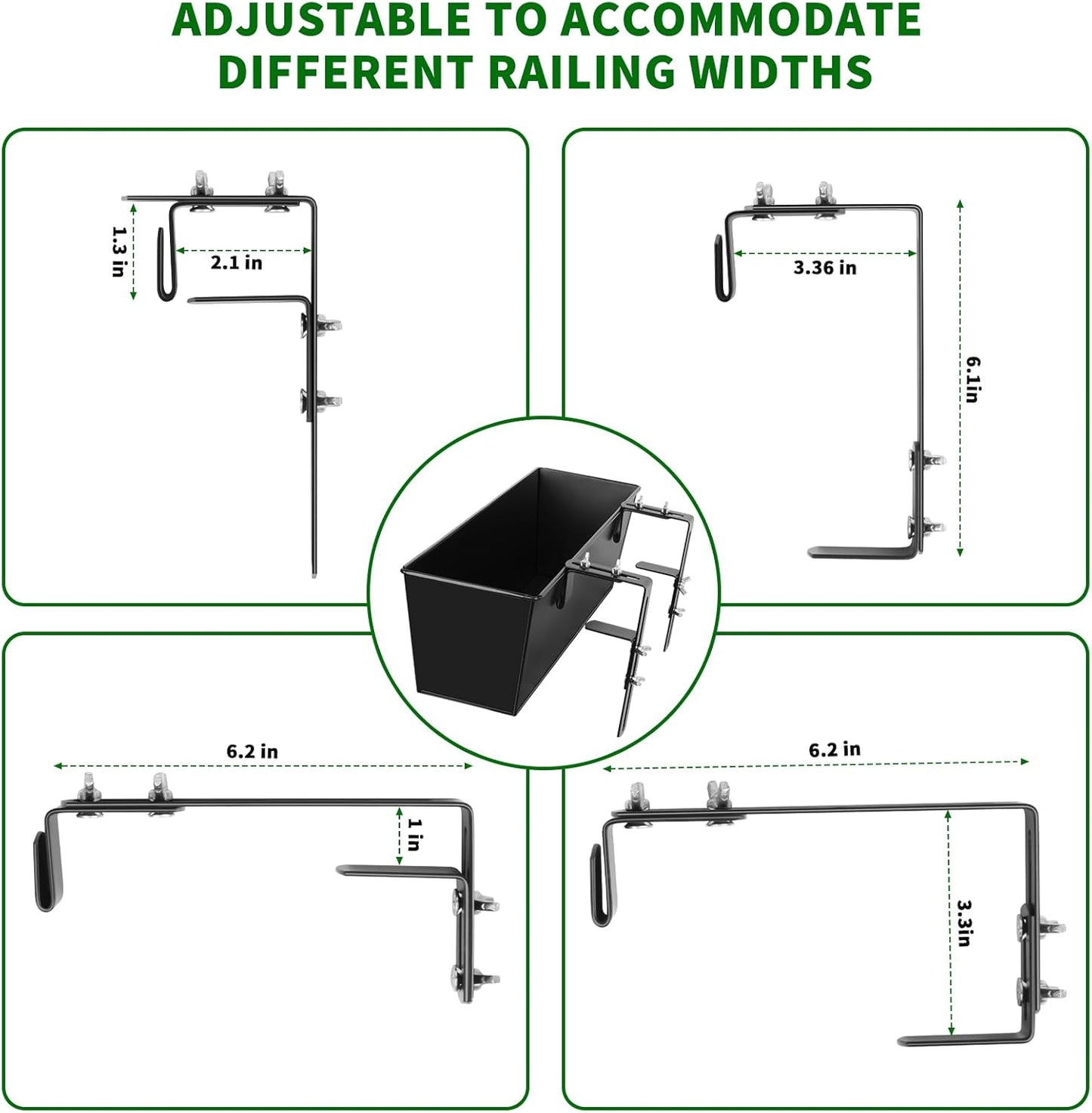 ADJUSTABLE TO ACCOMMODATE DIFFERENT RAILING WIDTHS

1.3 in
2.1 in

3.36 in
6.1in

6.2 in
1 in

6.2 in
3.3in