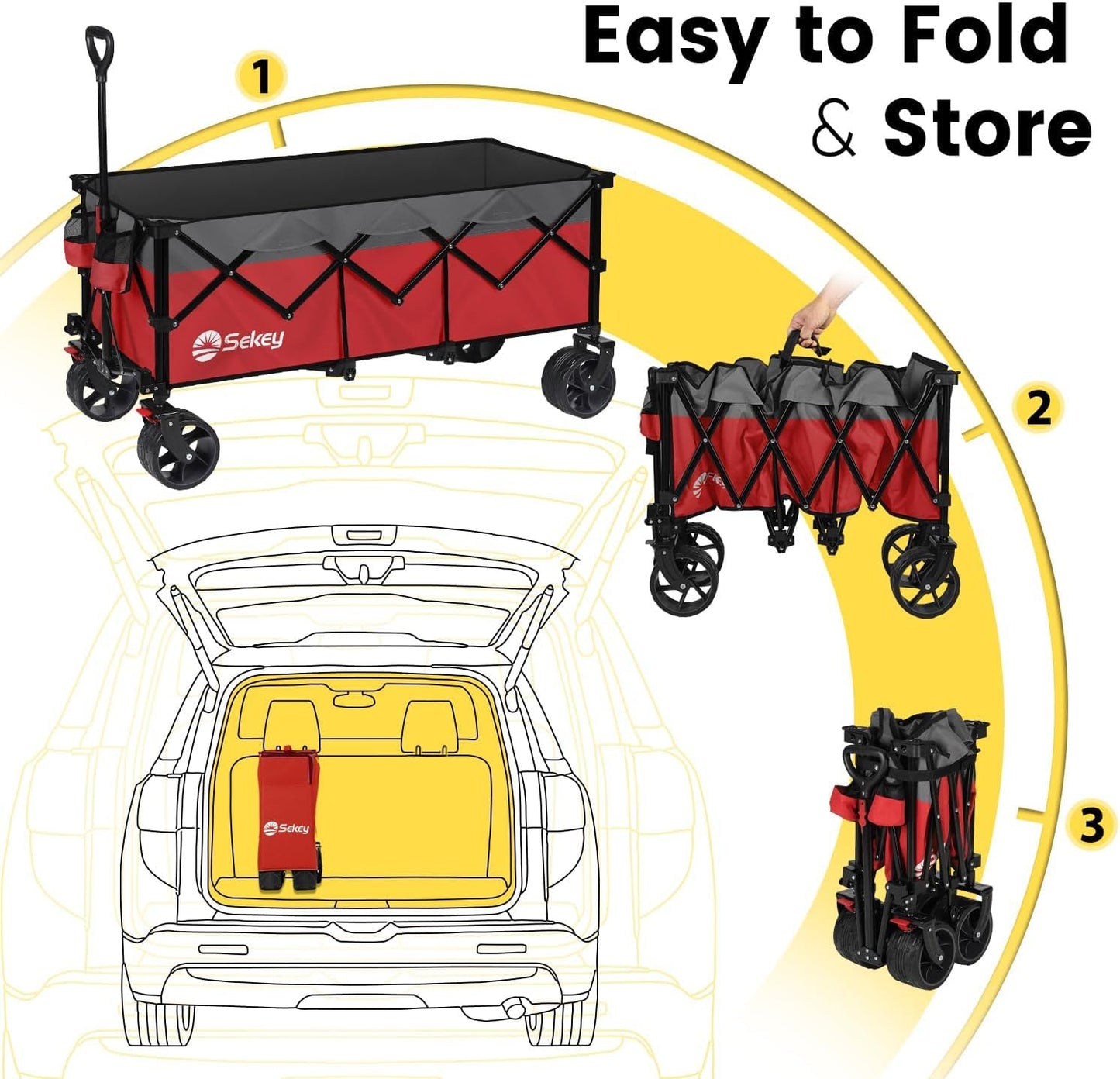 Easy to Fold & Store

1

Sekey

2

3

Sekey