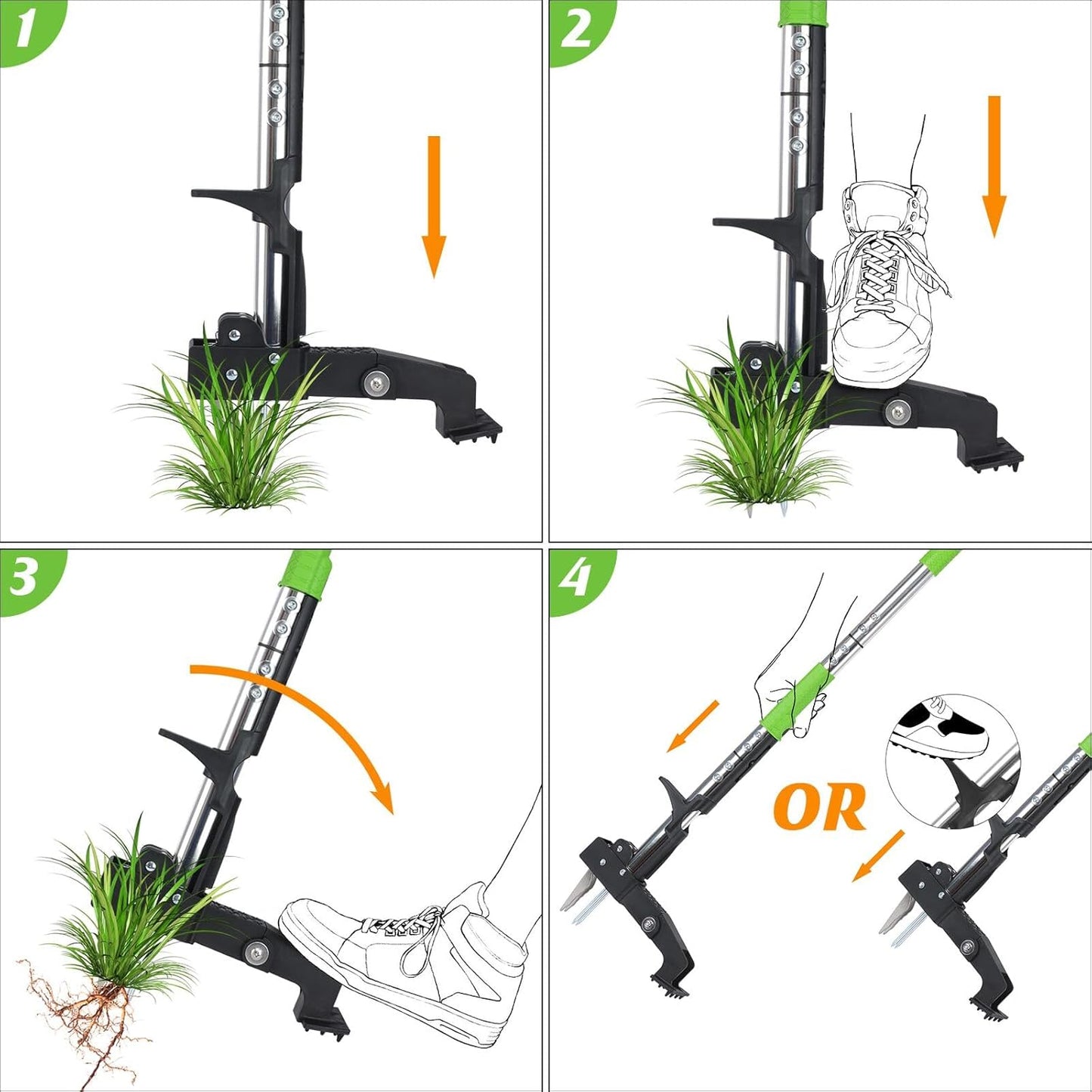 1

2

3

4

OR