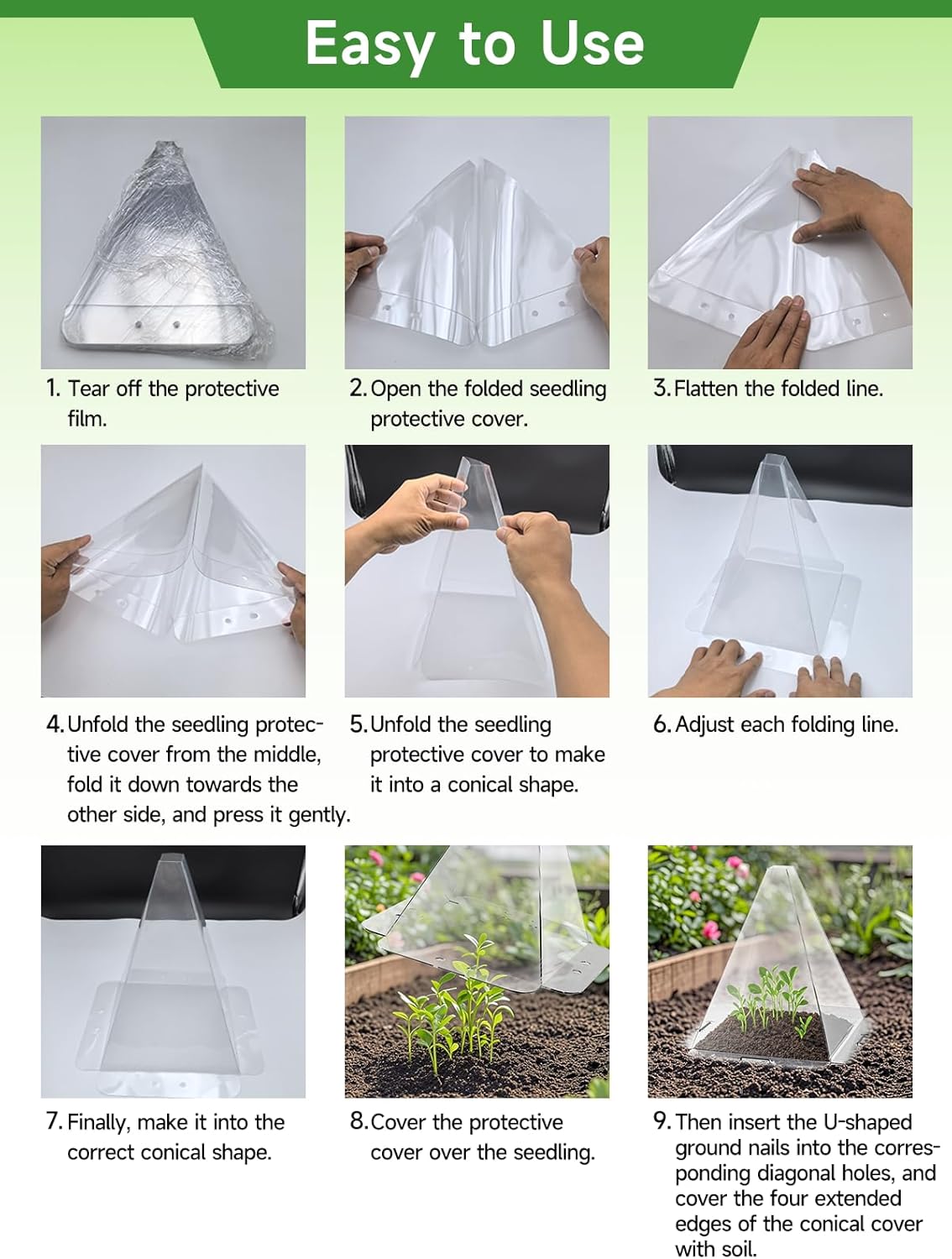 Easy to Use

1. Tear off the protective film.

2. Open the folded seedling protective cover.

3. Flatten the folded line.

4. Unfold the seedling protective cover from the middle, fold it down towards the other side, and press it gently.

5. Unfold the seedling protective cover to make it into a conical shape.

6. Adjust each folding line.

7. Finally, make it into the correct conical shape.

8. Cover the protective cover over the seedling.

9. Then insert the U-shaped ground nails into the corresponding diagonal holes, and cover the four extended edges of the conical cover with soil.