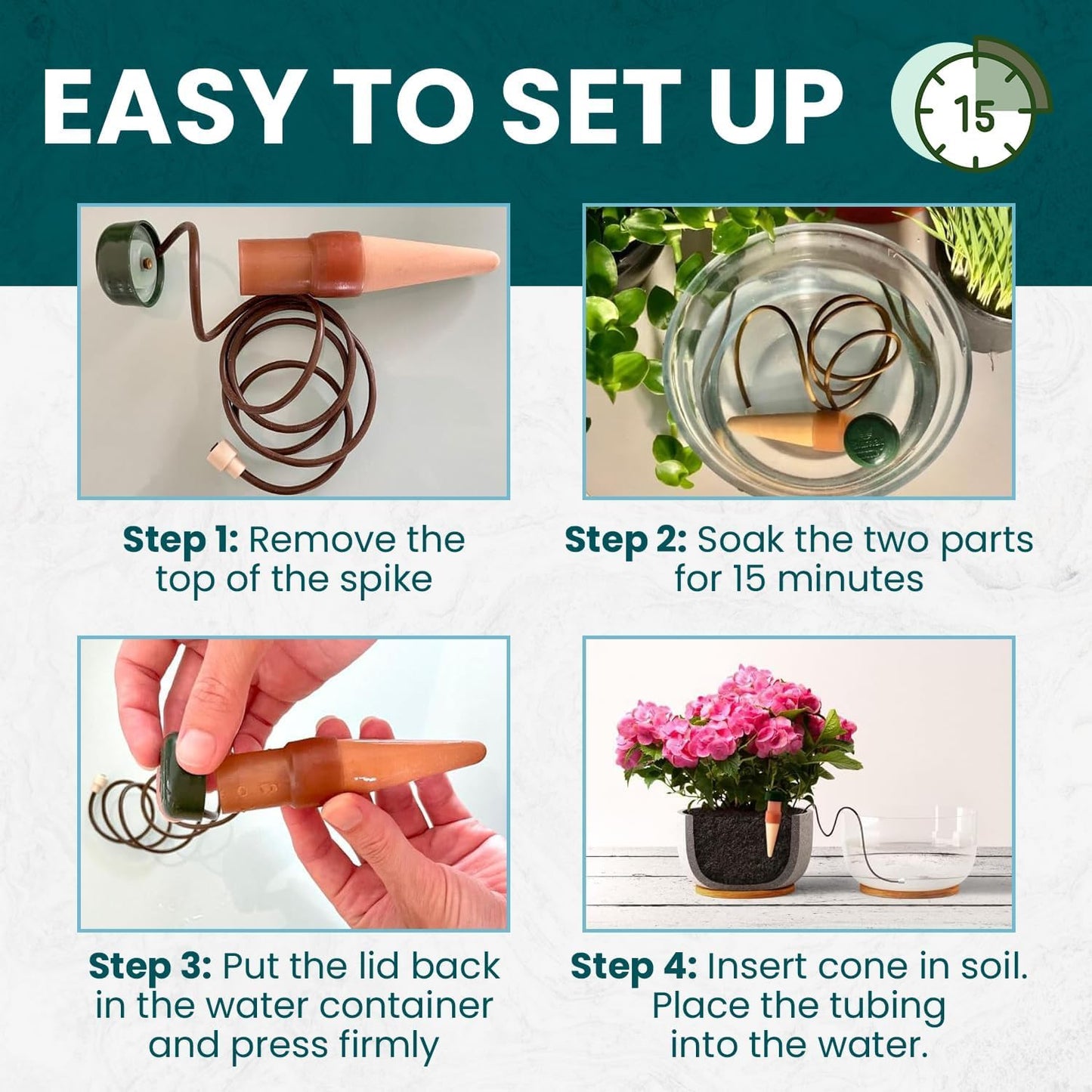 EASY TO SET UP

15

Step 1: Remove the top of the spike

Step 2: Soak the two parts for 15 minutes

Step 3: Put the lid back in the water container and press firmly

Step 4: Insert cone in soil. Place the tubing into the water.