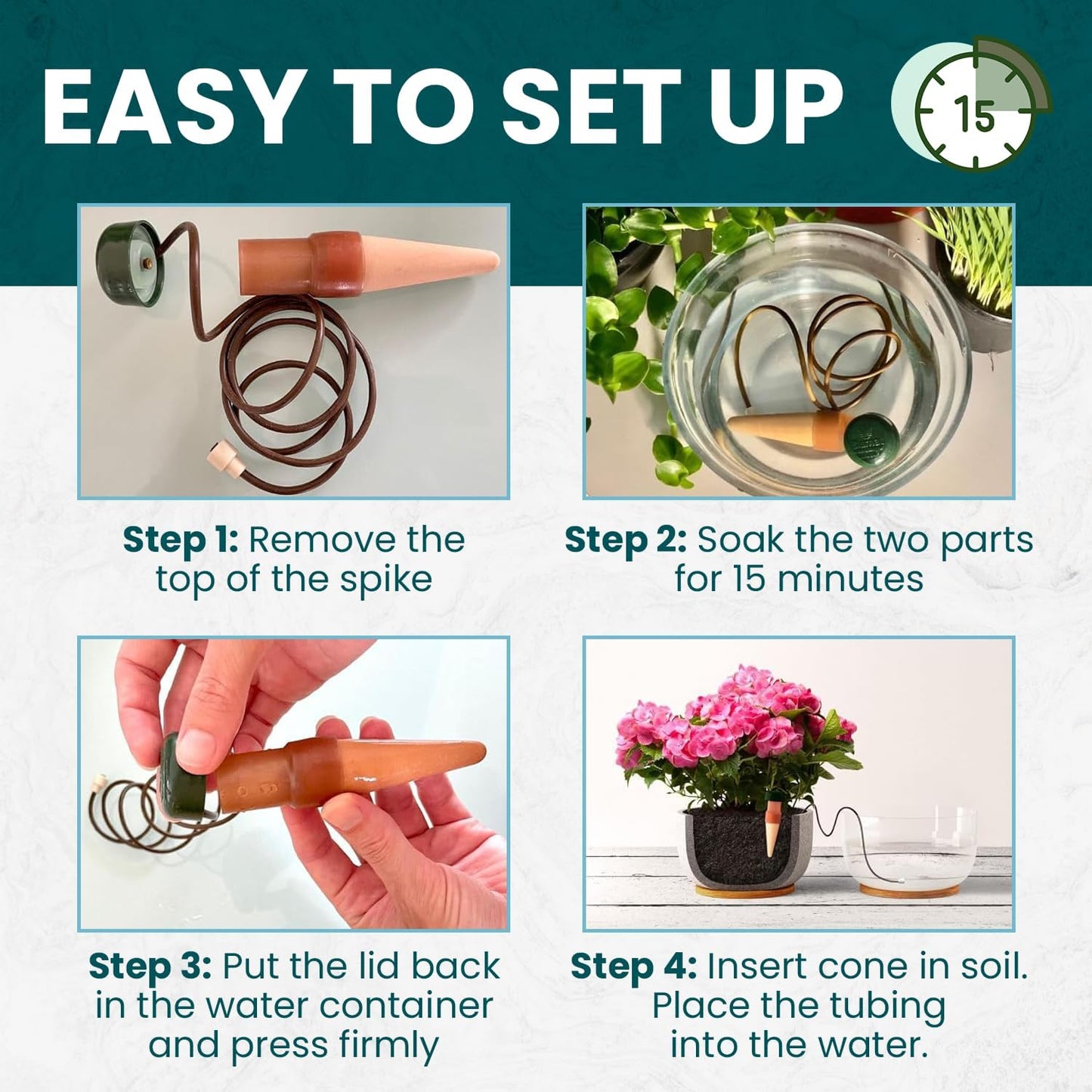 EASY TO SET UP

15

Step 1: Remove the top of the spike

Step 2: Soak the two parts for 15 minutes

Step 3: Put the lid back in the water container and press firmly

Step 4: Insert cone in soil. Place the tubing into the water.