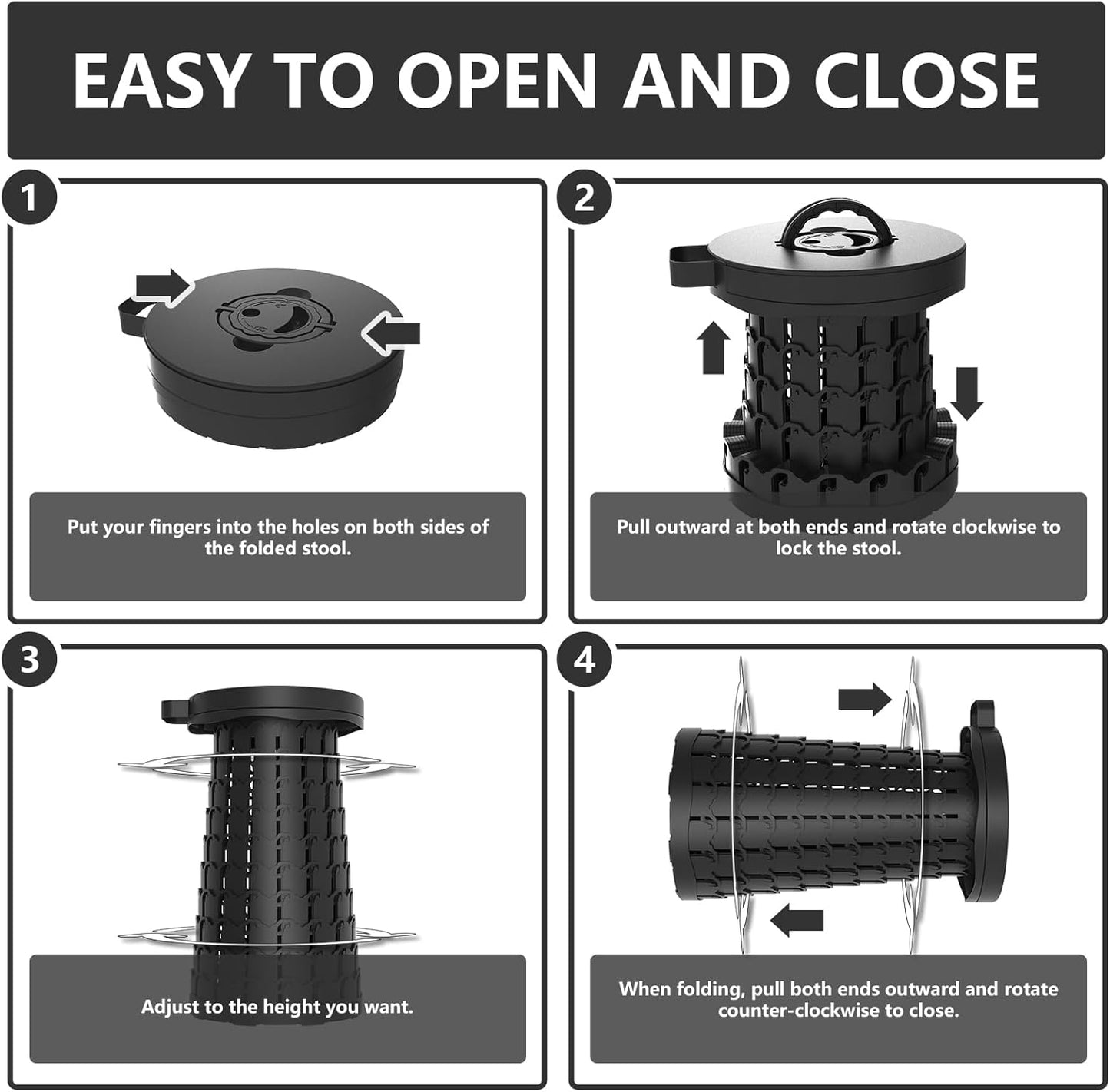 EASY TO OPEN AND CLOSE

1

Put your fingers into the holes on both sides of the folded stool.

2

Pull outward at both ends and rotate clockwise to lock the stool.

3

Adjust to the height you want.

4

When folding, pull both ends outward and rotate counter-clockwise to close.