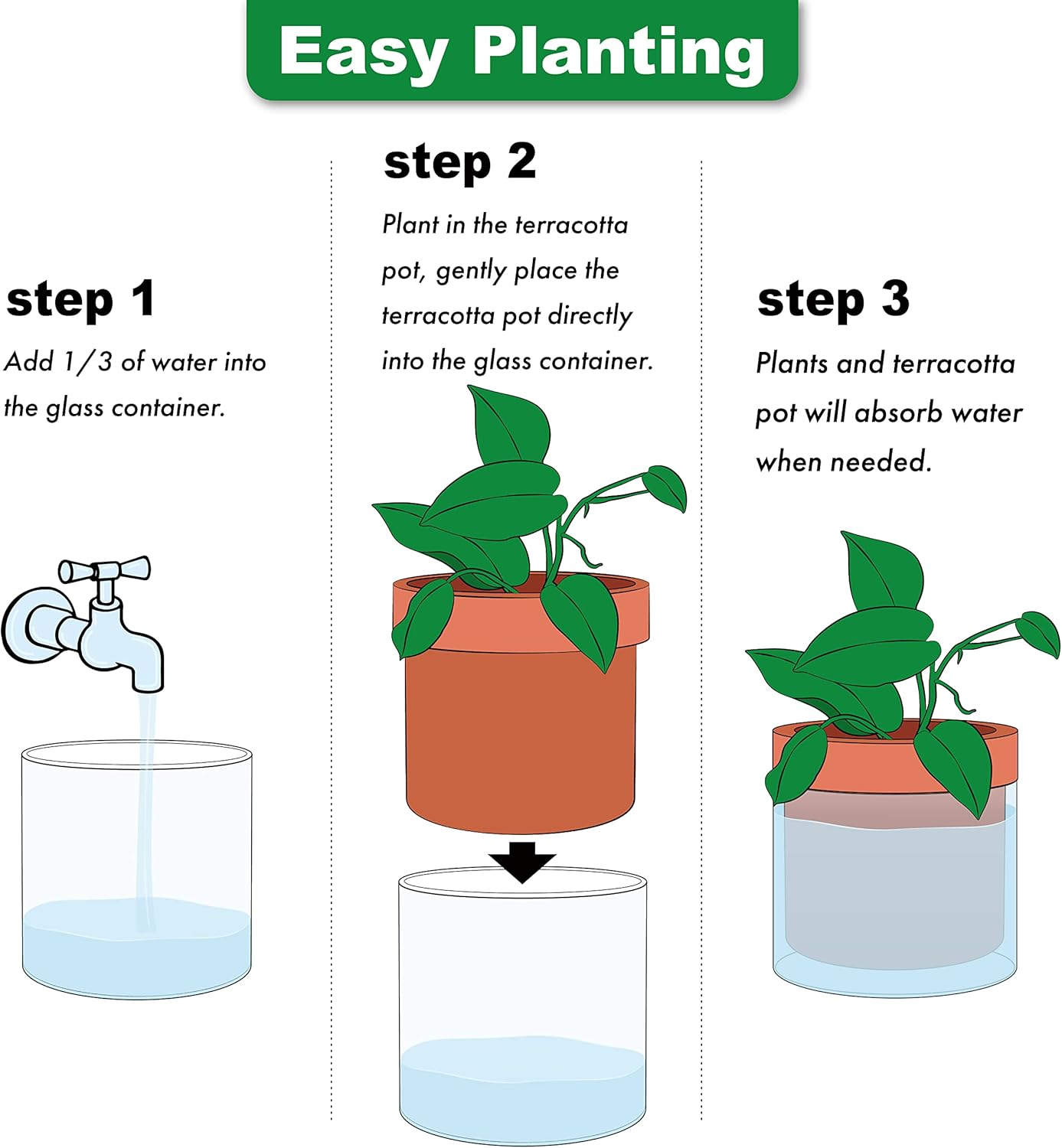 Easy Planting

step 1

Add 1/3 of water into the glass container.

step 2

Plant in the terracotta pot, gently place the terracotta pot directly into the glass container.

step 3

Plants and terracotta pot will absorb water when needed.