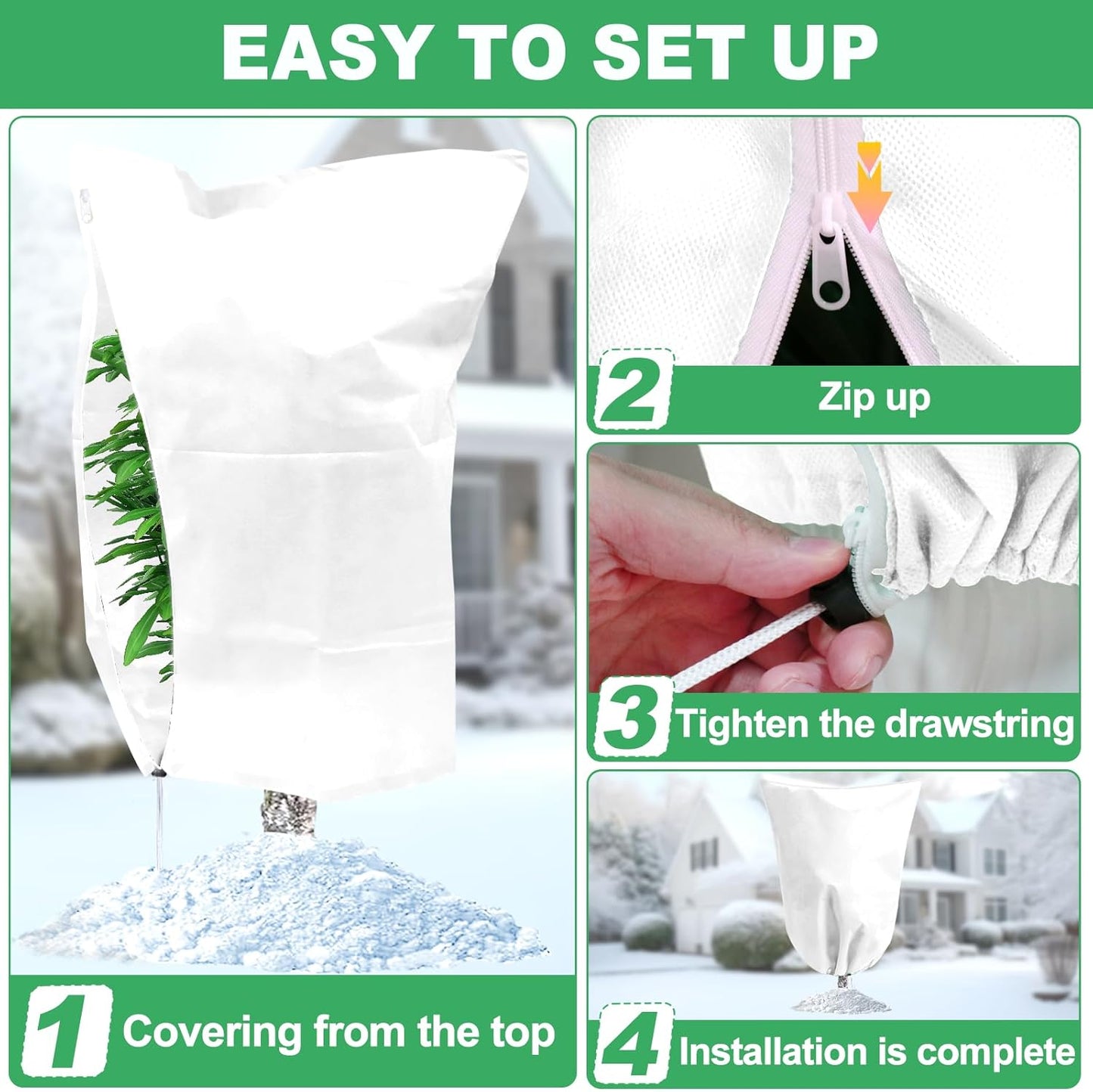 EASY TO SET UP

1 Covering from the top

2 Zip up

3 Tighten the drawstring

4 Installation is complete