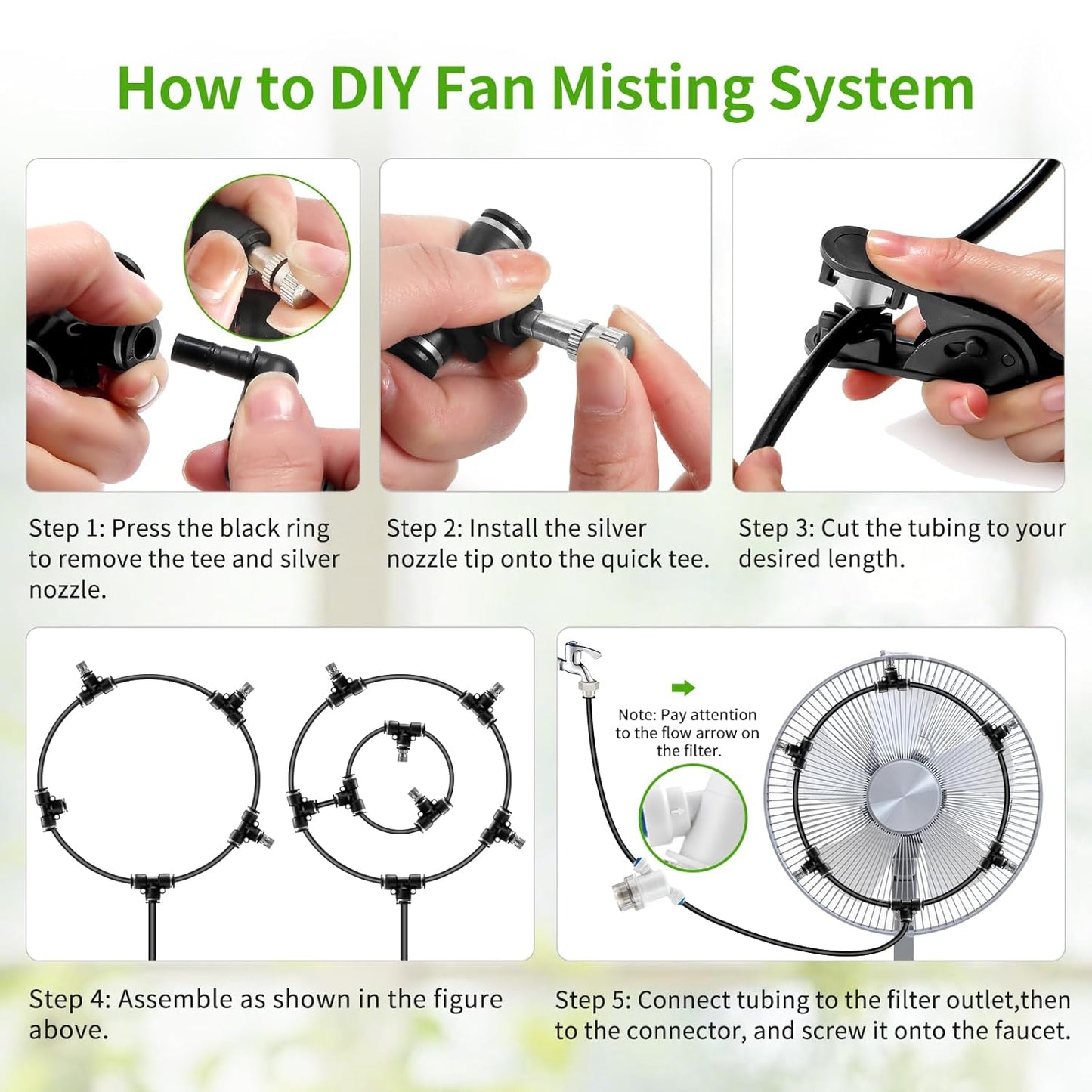 How to DIY Fan Misting System

Step 1: Press the black ring to remove the tee and silver nozzle.

Step 2: Install the silver nozzle tip onto the quick tee.

Step 3: Cut the tubing to your desired length.

Note: Pay attention to the flow arrow on the filter.

Step 4: Assemble as shown in the figure above.

Step 5: Connect tubing to the filter outlet,then to the connector, and screw it onto the faucet.