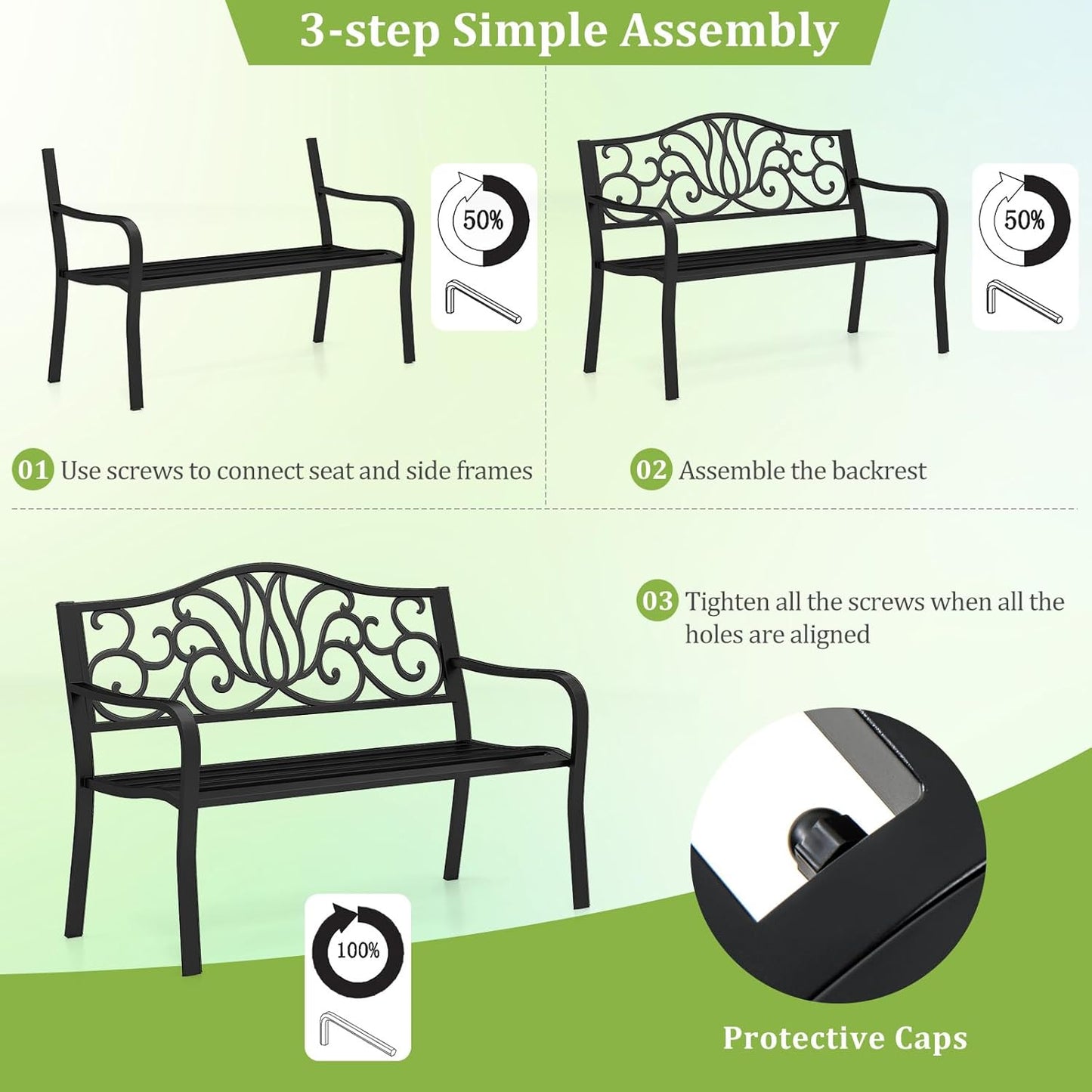 3-step Simple Assembly

50%

50%

01 Use screws to connect seat and side frames

02 Assemble the backrest

03 Tighten all the screws when all the holes are aligned

100%

Protective Caps