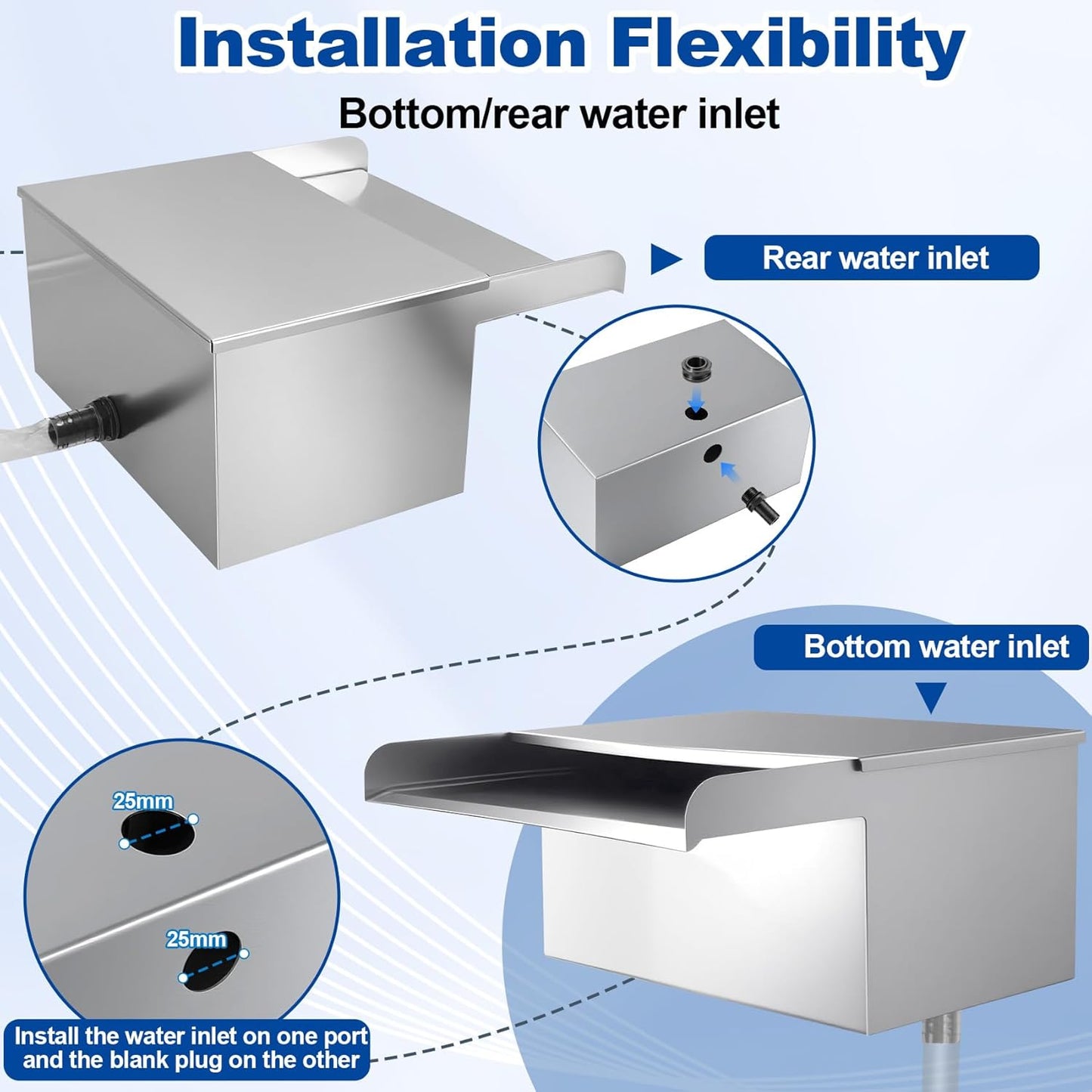 Installation Flexibility

Bottom/rear water inlet

Rear water inlet

Bottom water inlet

25mm

25mm

Install the water inlet on one port and the blank plug on the other