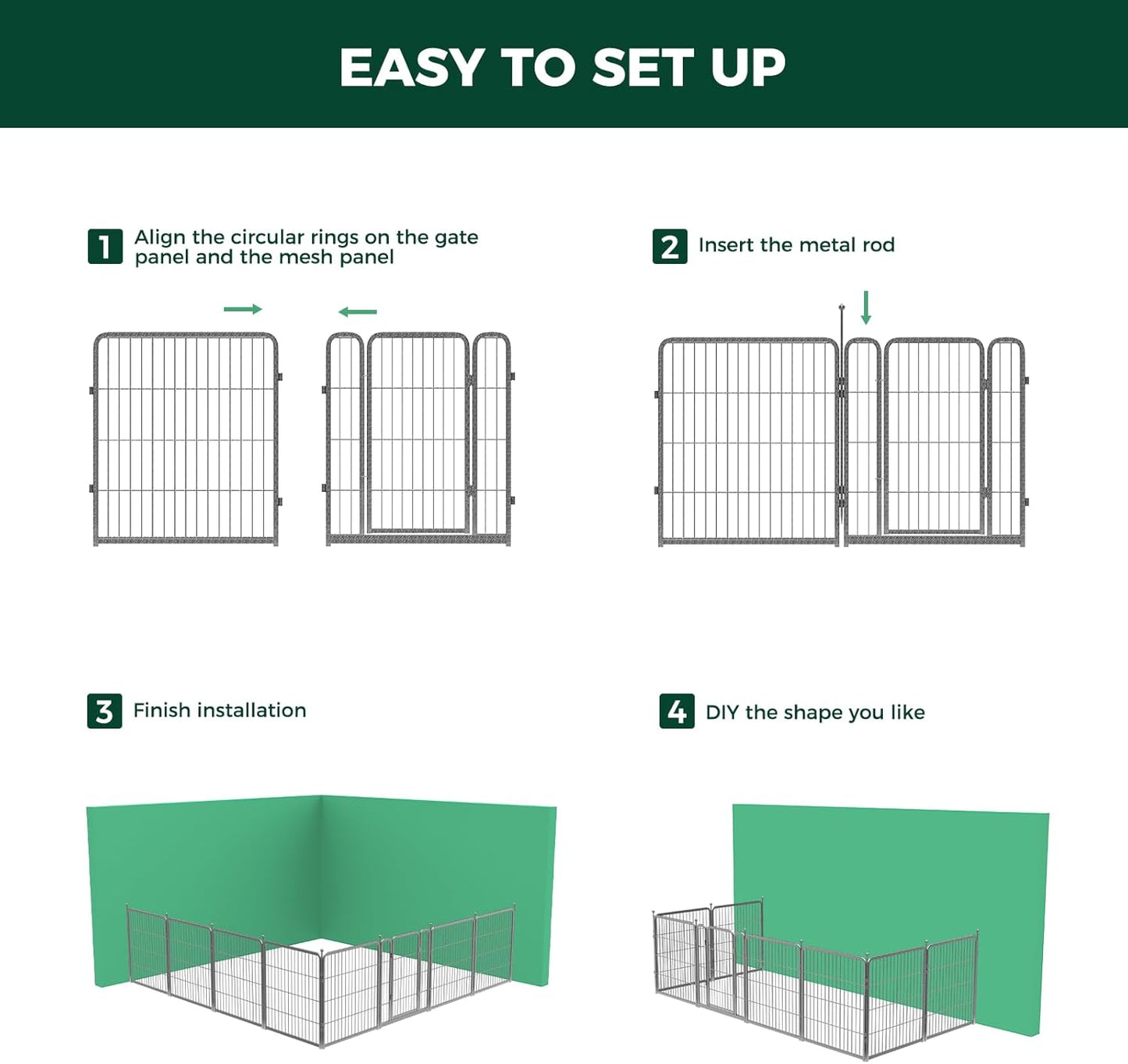 EASY TO SET UP

1 Align the circular rings on the gate panel and the mesh panel

2 Insert the metal rod

3 Finish installation

4 DIY the shape you like