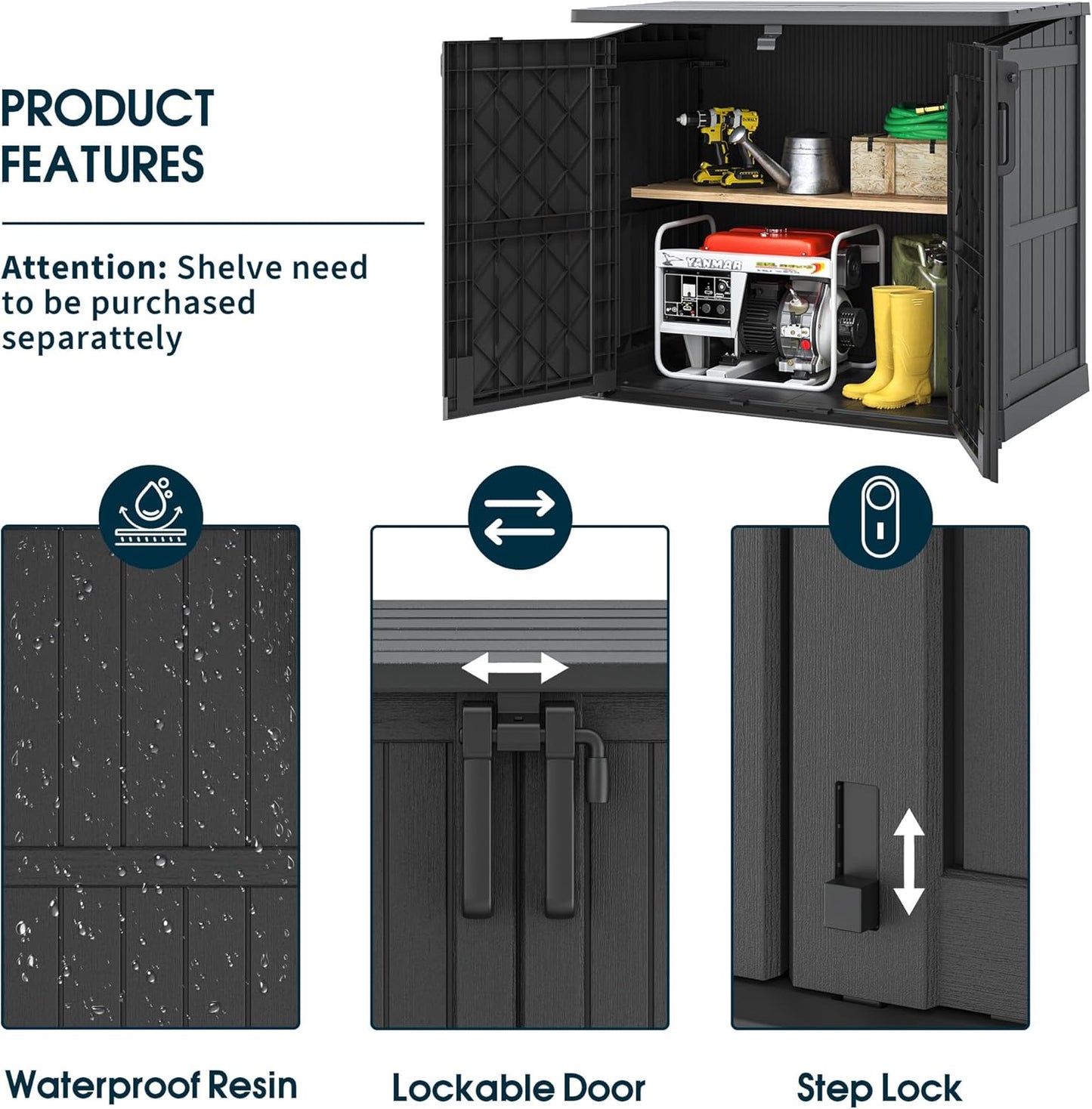 PRODUCT FEATURES

Attention: Shelve need to be purchased separattely

DEWALT

YANMAR

Waterproof Resin

Lockable Door

Step Lock