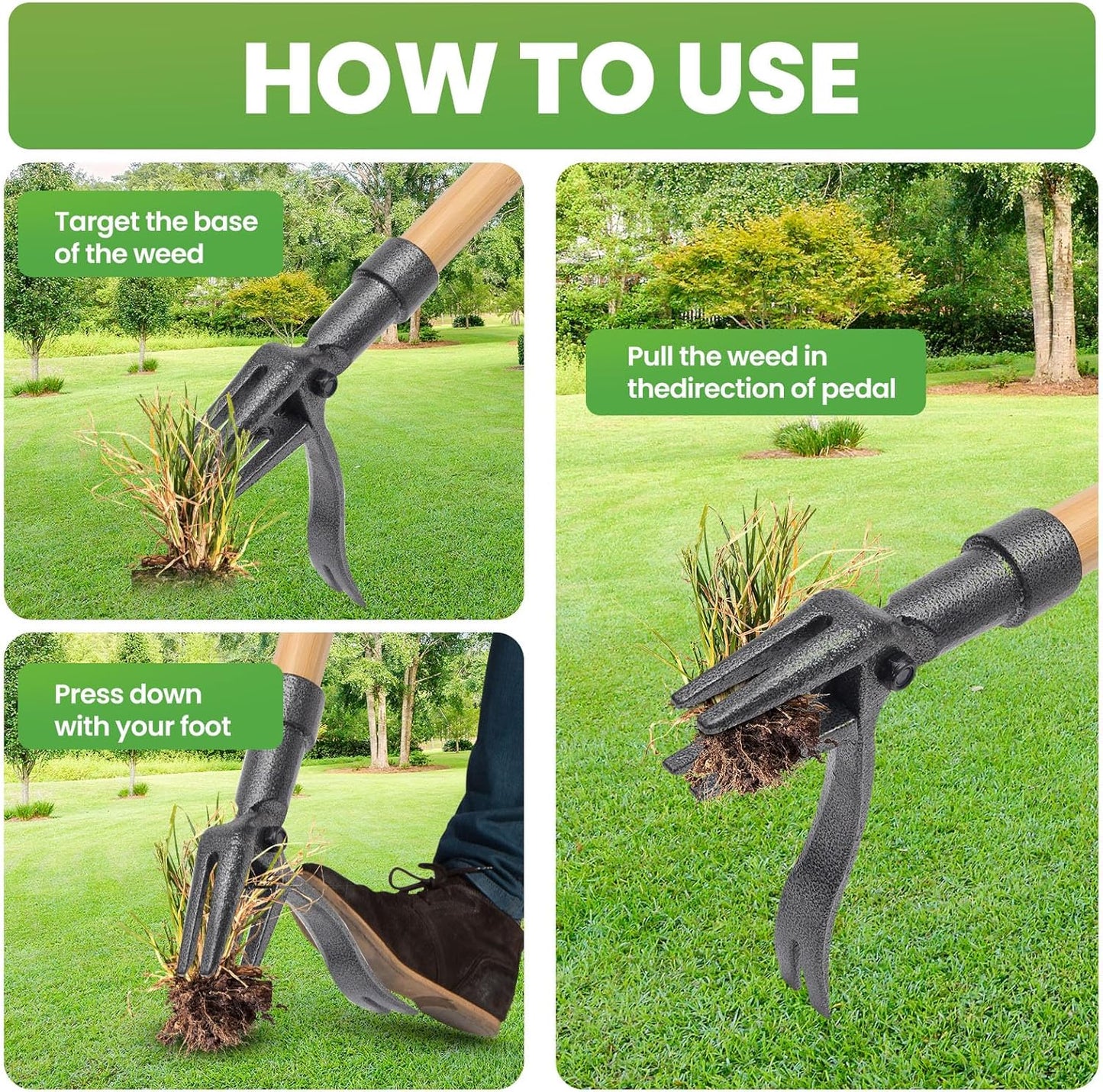 HOW TO USE

Target the base of the weed

Press down with your foot

Pull the weed in thedirection of pedal