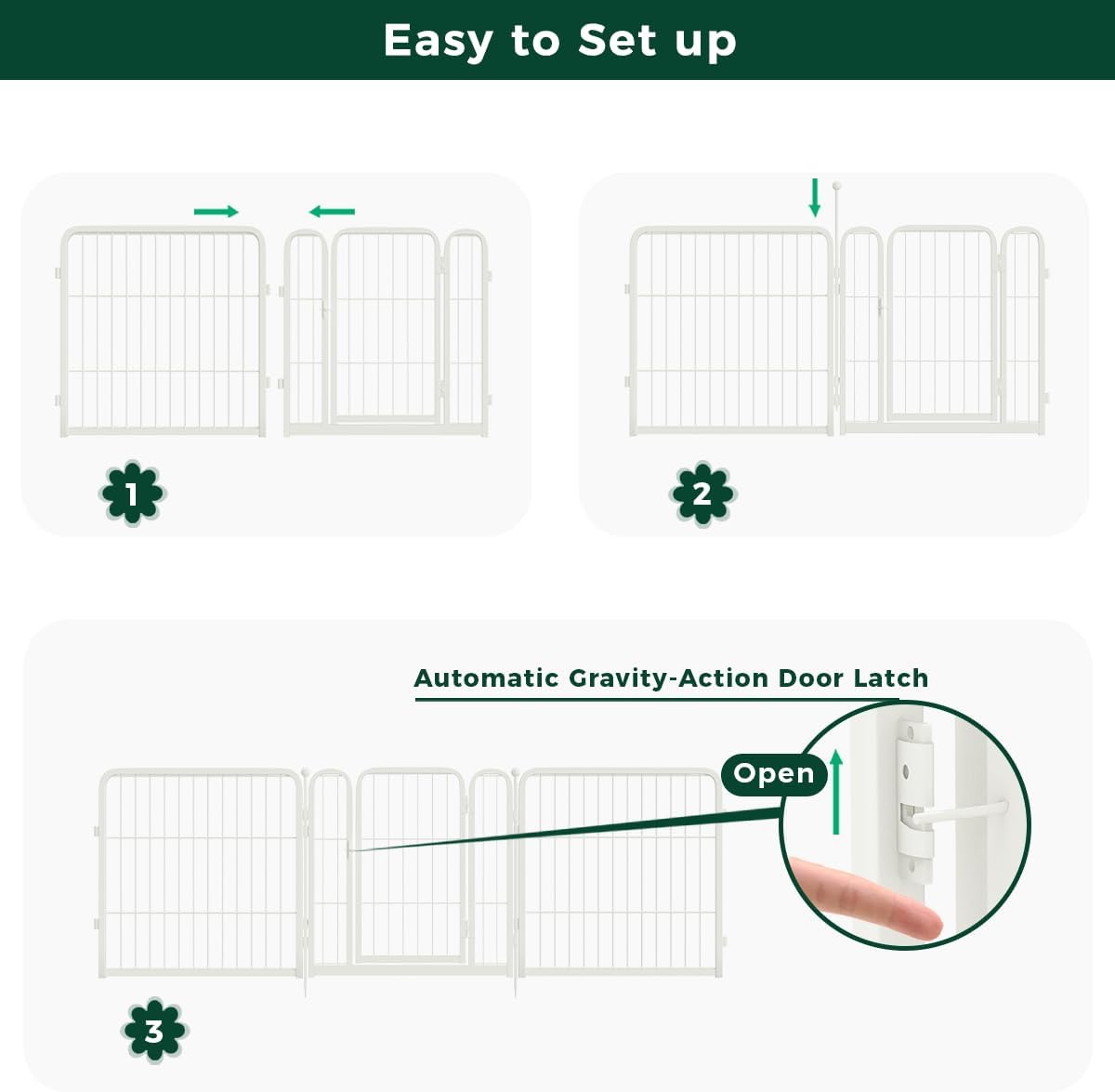 Easy to Set up

1

2

Automatic Gravity-Action Door Latch

Open

3