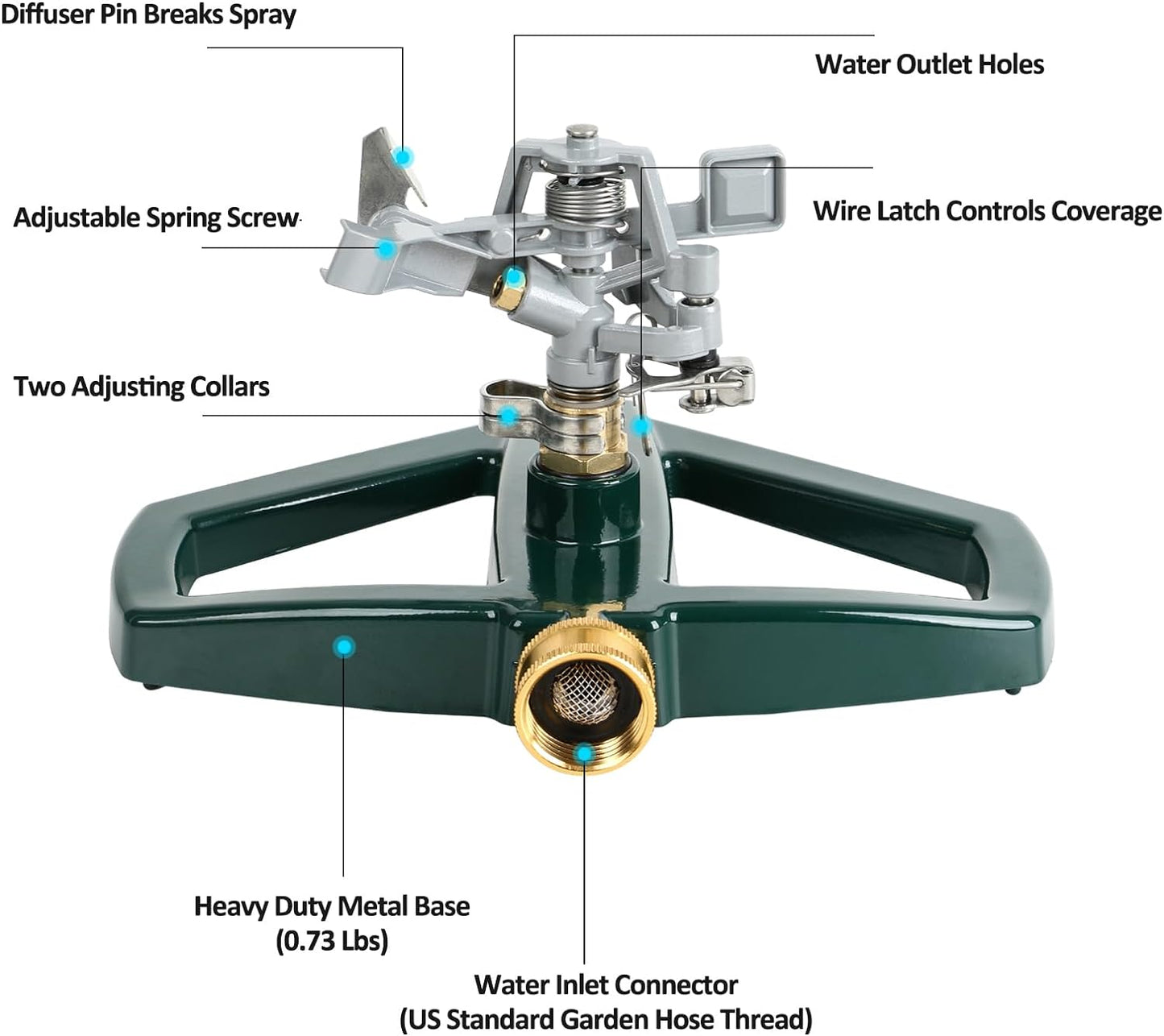 Diffuser Pin Breaks Spray

Water Outlet Holes

Adjustable Spring Screw

Wire Latch Controls Coverage

Two Adjusting Collars

Heavy Duty Metal Base
(0.73 Lbs)

Water Inlet Connector
(US Standard Garden Hose Thread)