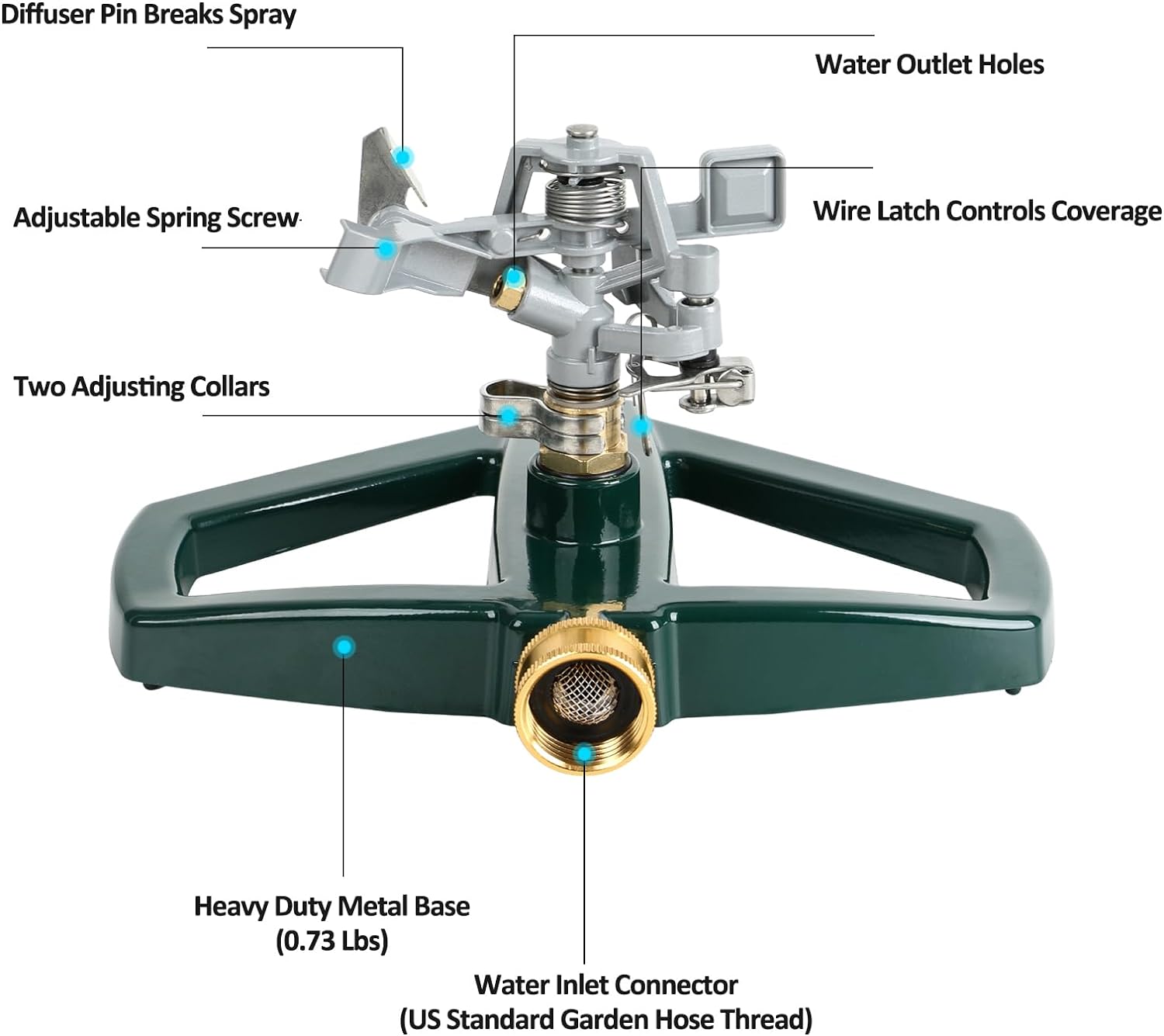 Diffuser Pin Breaks Spray

Water Outlet Holes

Adjustable Spring Screw

Wire Latch Controls Coverage

Two Adjusting Collars

Heavy Duty Metal Base
(0.73 Lbs)

Water Inlet Connector
(US Standard Garden Hose Thread)