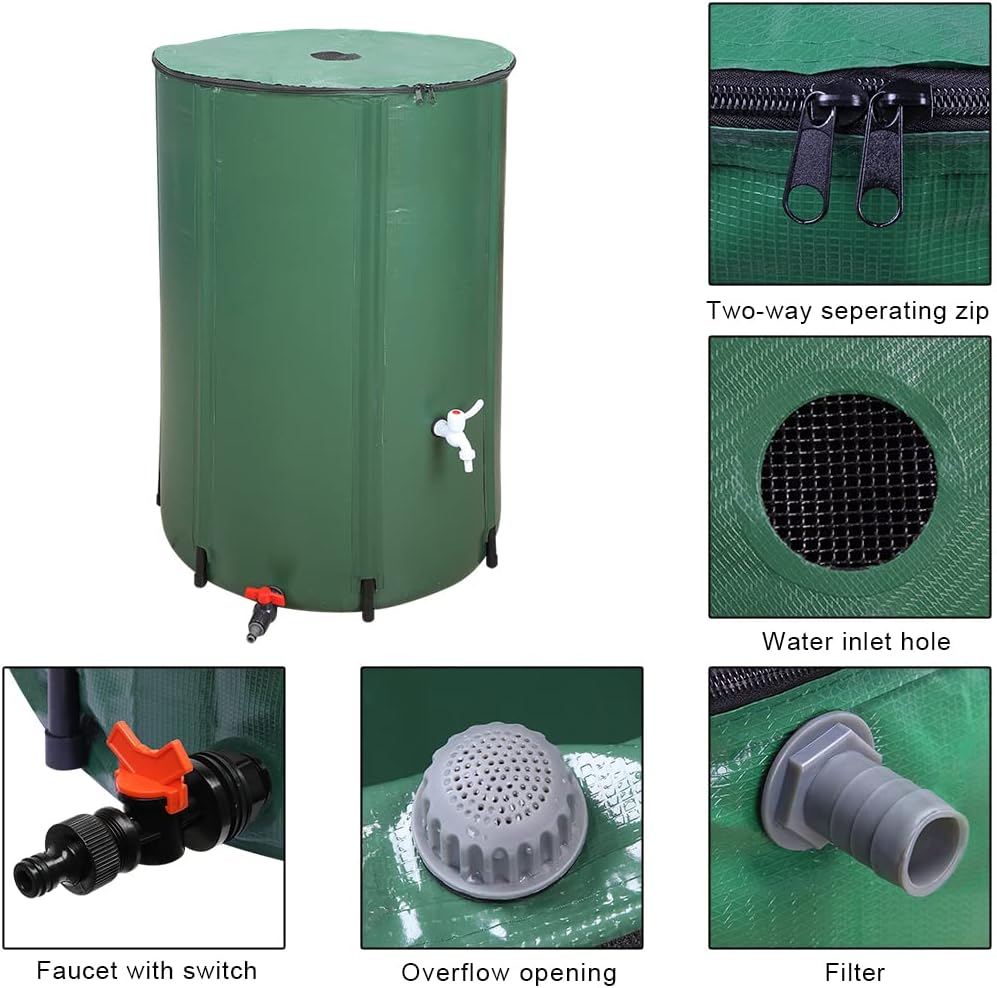 Two-way seperating zip

Water inlet hole

Faucet with switch

Overflow opening

Filter