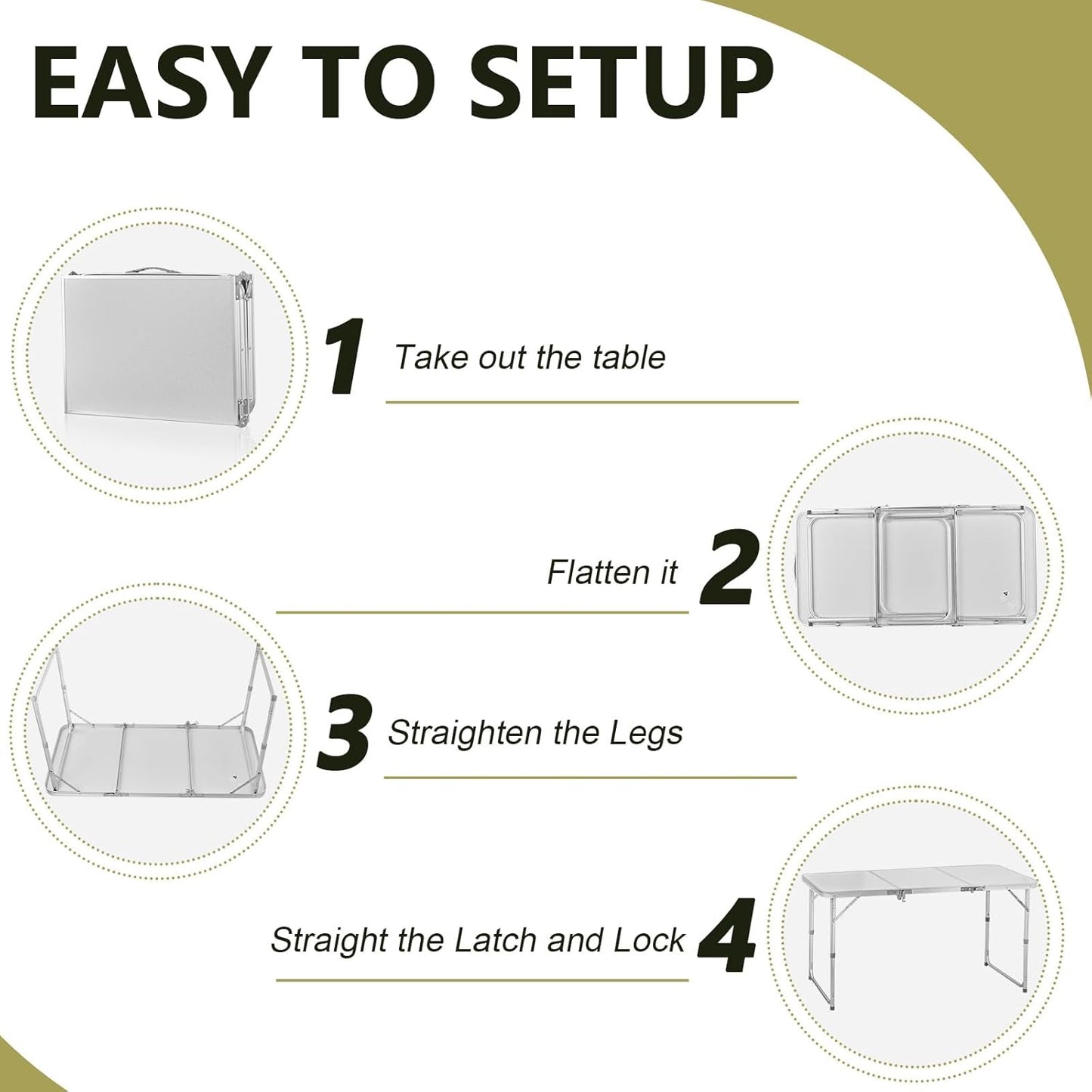 EASY TO SETUP

1 Take out the table

Flatten it 2

3 Straighten the Legs

Straight the Latch and Lock 4