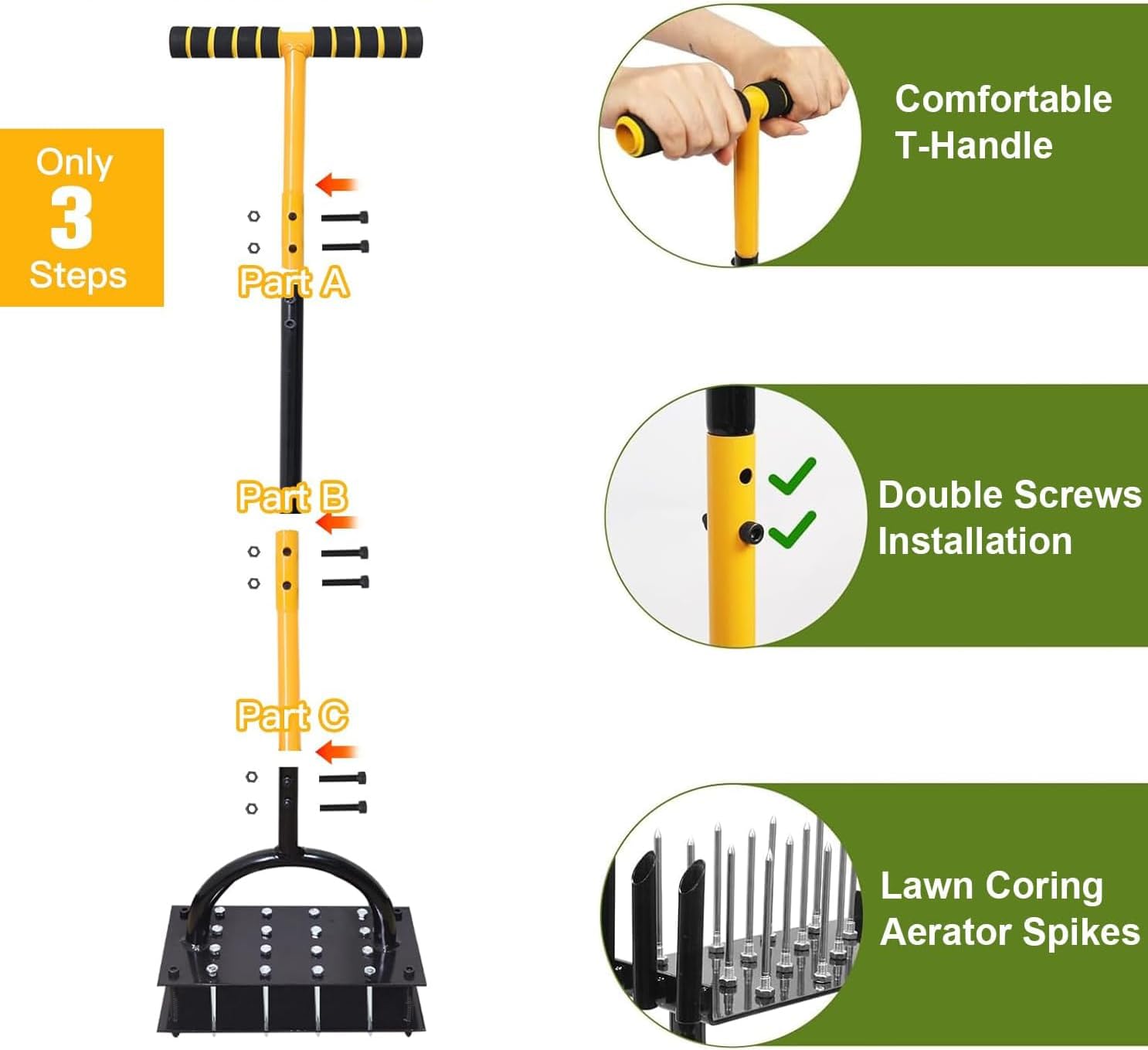 Only
3
Steps

Part A

Part B

Part C

Comfortable T-Handle

Double Screws Installation

Lawn Coring Aerator Spikes