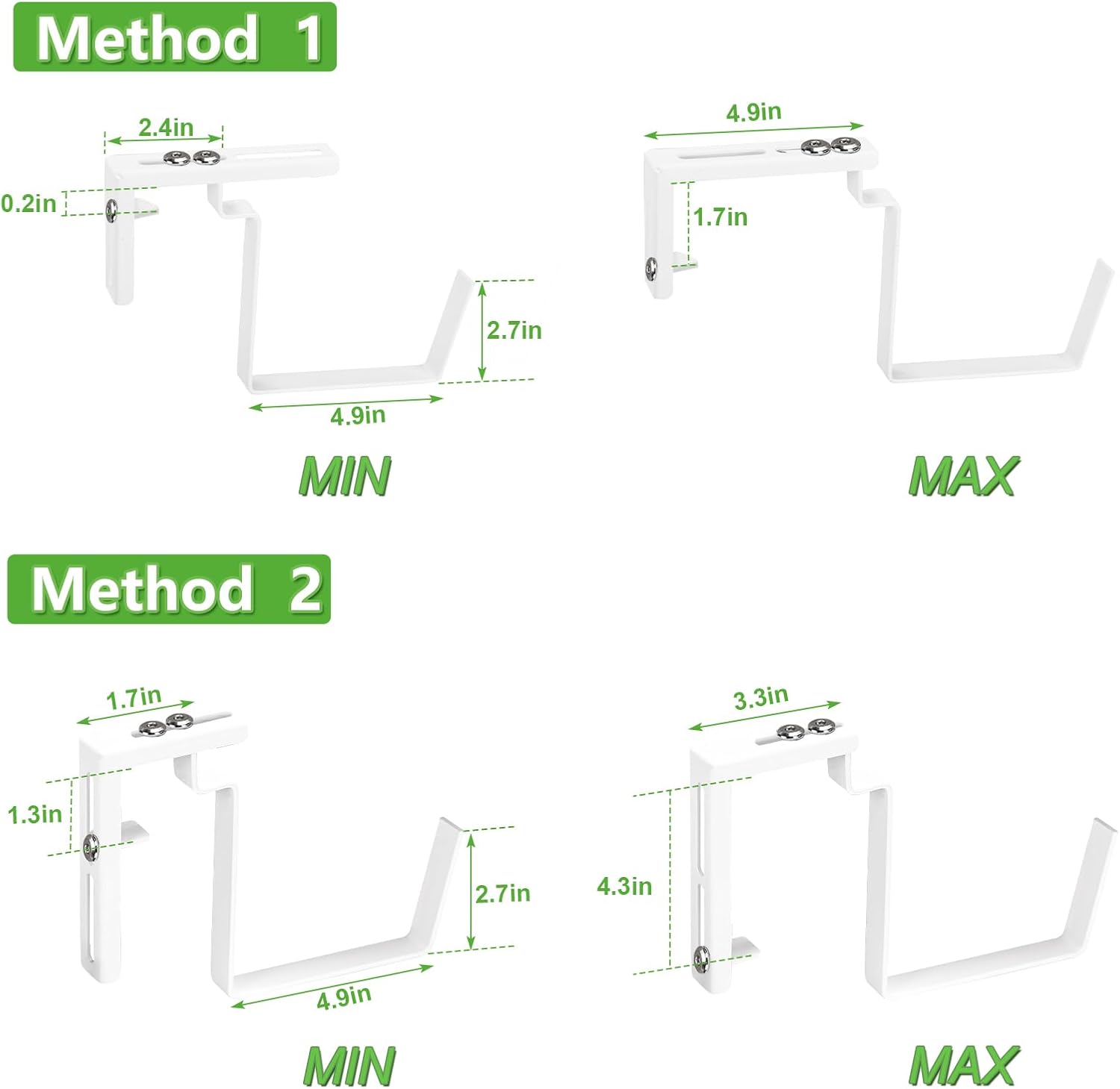 Method 1

2.4in
0.2in
2.7in
4.9in
MIN

4.9in
1.7in
MAX

Method 2

1.7in
1.3in
2.7in
4.9in
MIN

3.3in
4.3in
MAX