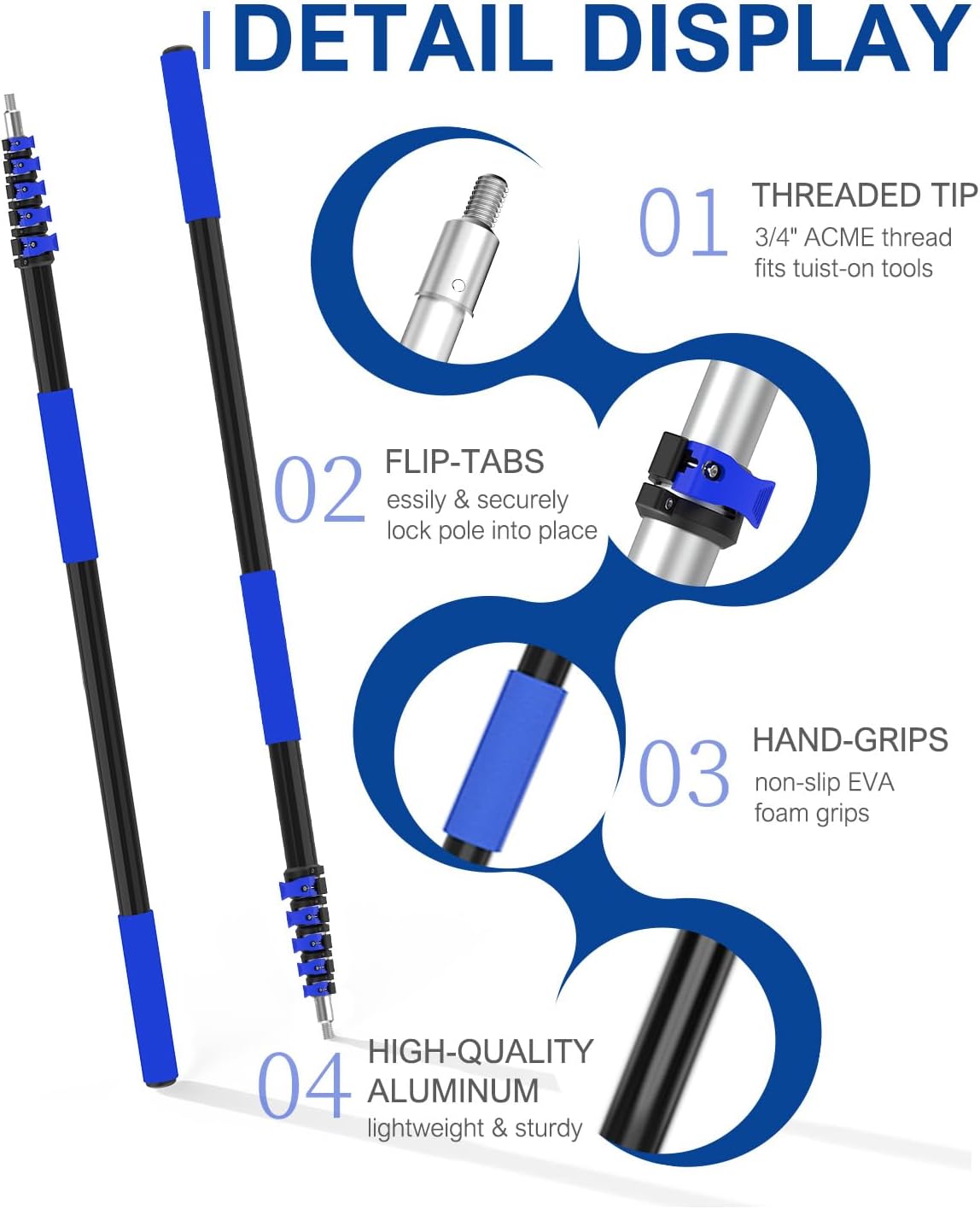 DETAIL DISPLAY

01 THREADED TIP
3/4" ACME thread fits tuist-on tools

02 FLIP-TABS
essily & securely lock pole into place

03 HAND-GRIPS
non-slip EVA foam grips

04 HIGH-QUALITY ALUMINUM
lightweight & sturdy