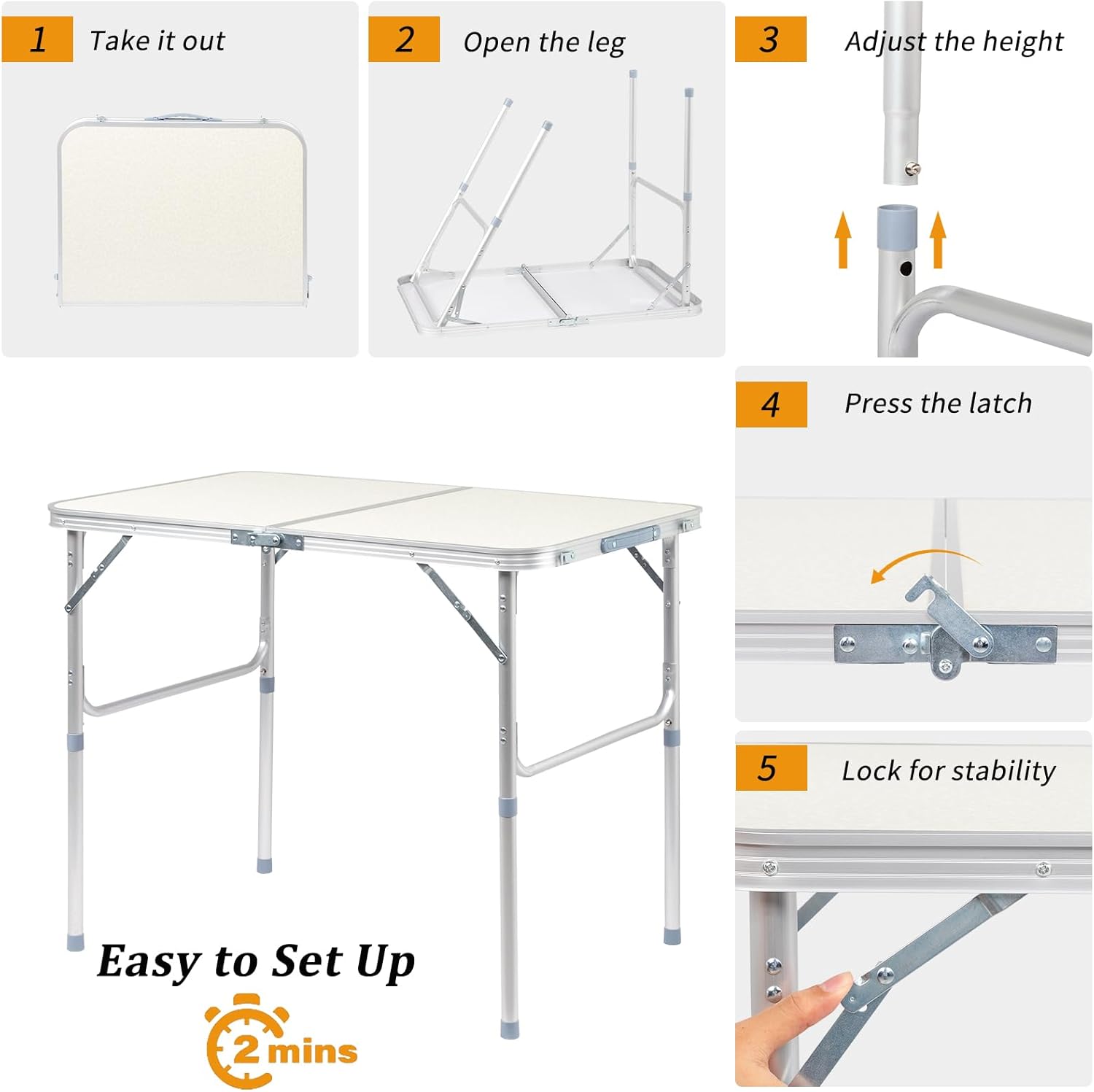 1 Take it out

2 Open the leg

3 Adjust the height

4 Press the latch

5 Lock for stability

Easy to Set Up

2 mins