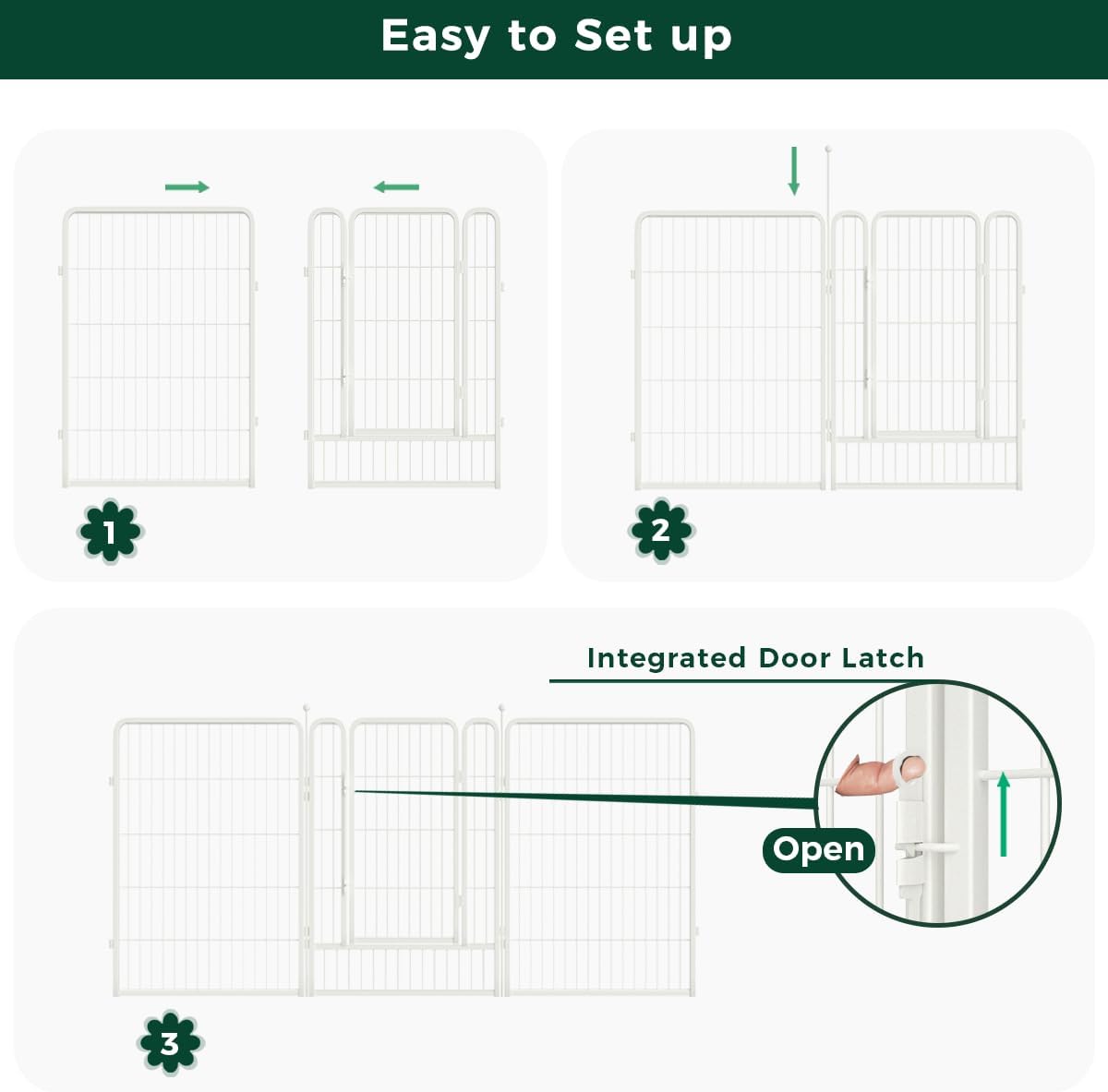 Easy to Set up

1

2

Integrated Door Latch

Open

3