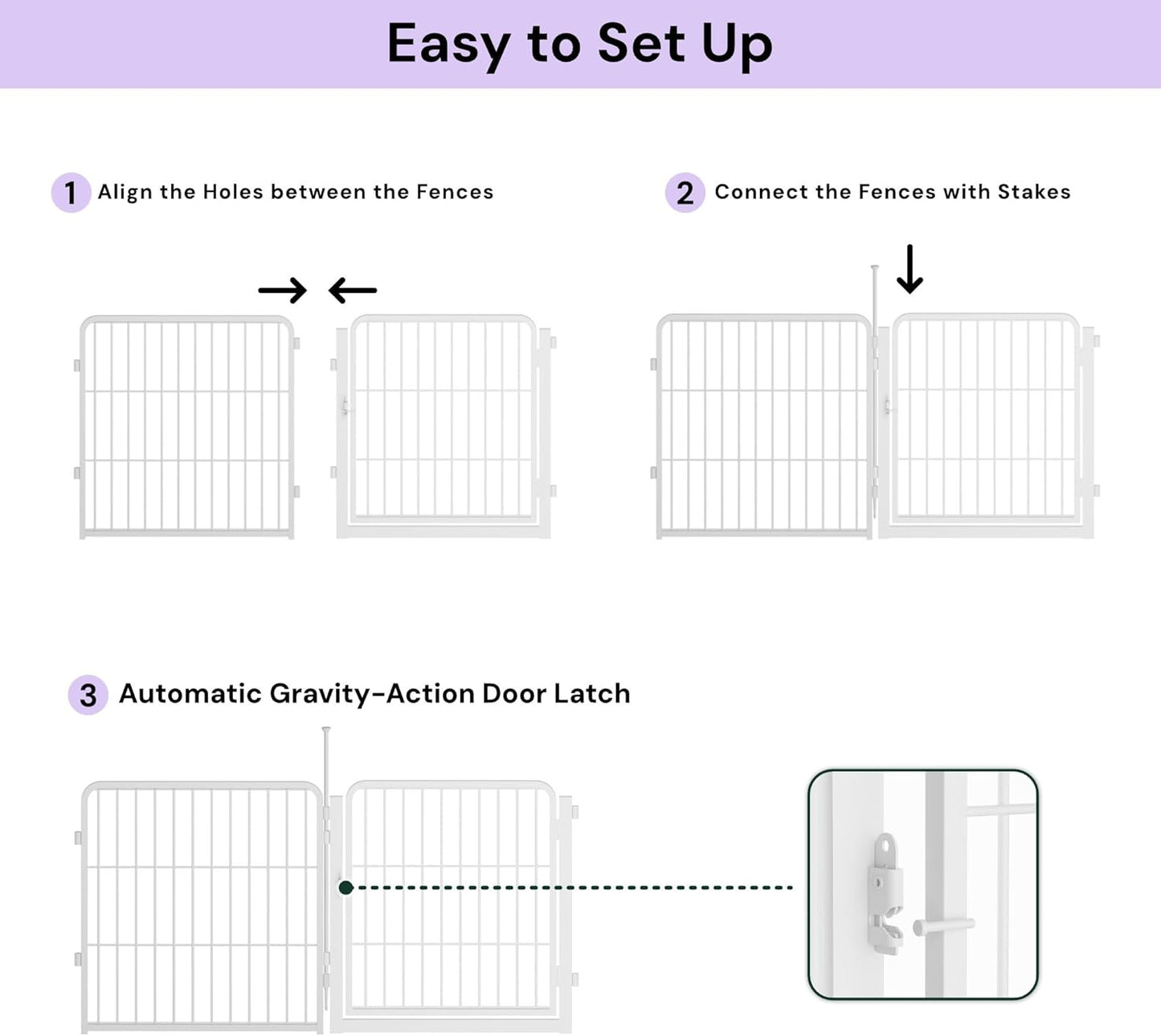 Easy to Set Up

1 Align the Holes between the Fences

2 Connect the Fences with Stakes

3 Automatic Gravity-Action Door Latch