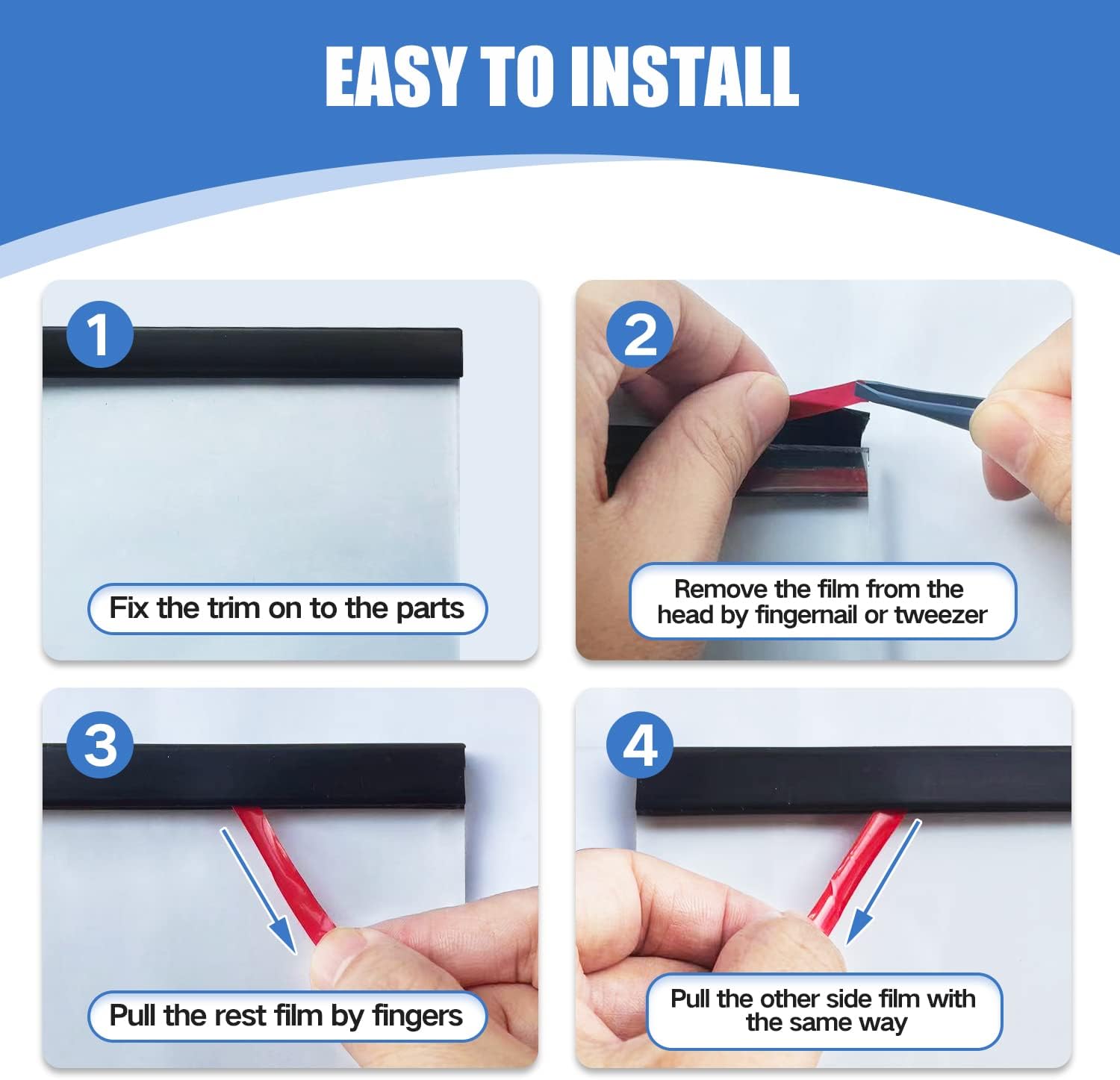 EASY TO INSTALL

1

Fix the trim on to the parts

2

Remove the film from the head by fingernail or tweezer

3

Pull the rest film by fingers

4

Pull the other side film with the same way