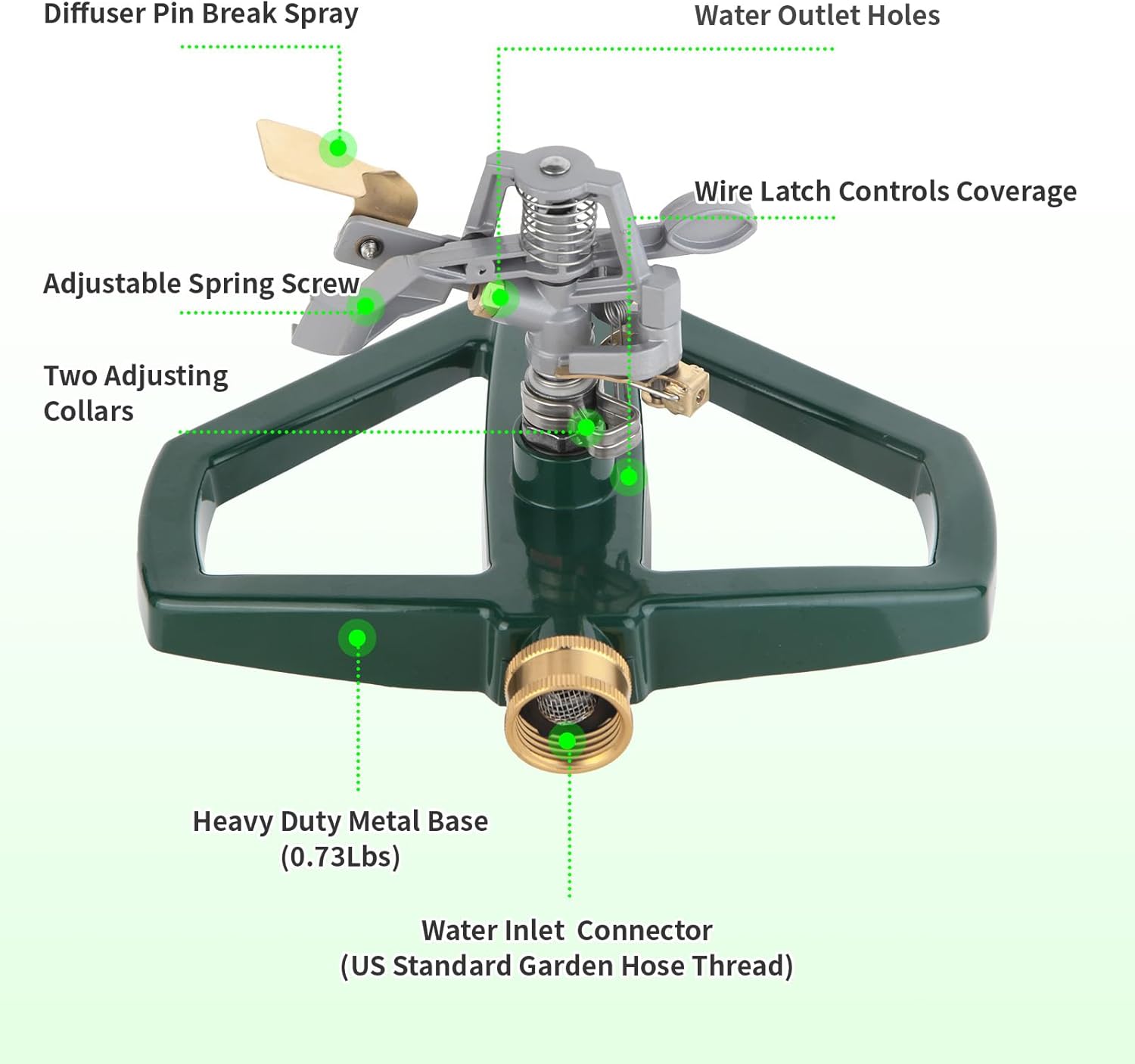 Diffuser Pin Break Spray

Water Outlet Holes

Wire Latch Controls Coverage

Adjustable Spring Screw

Two Adjusting Collars

Heavy Duty Metal Base (0.73Lbs)

Water Inlet Connector (US Standard Garden Hose Thread)