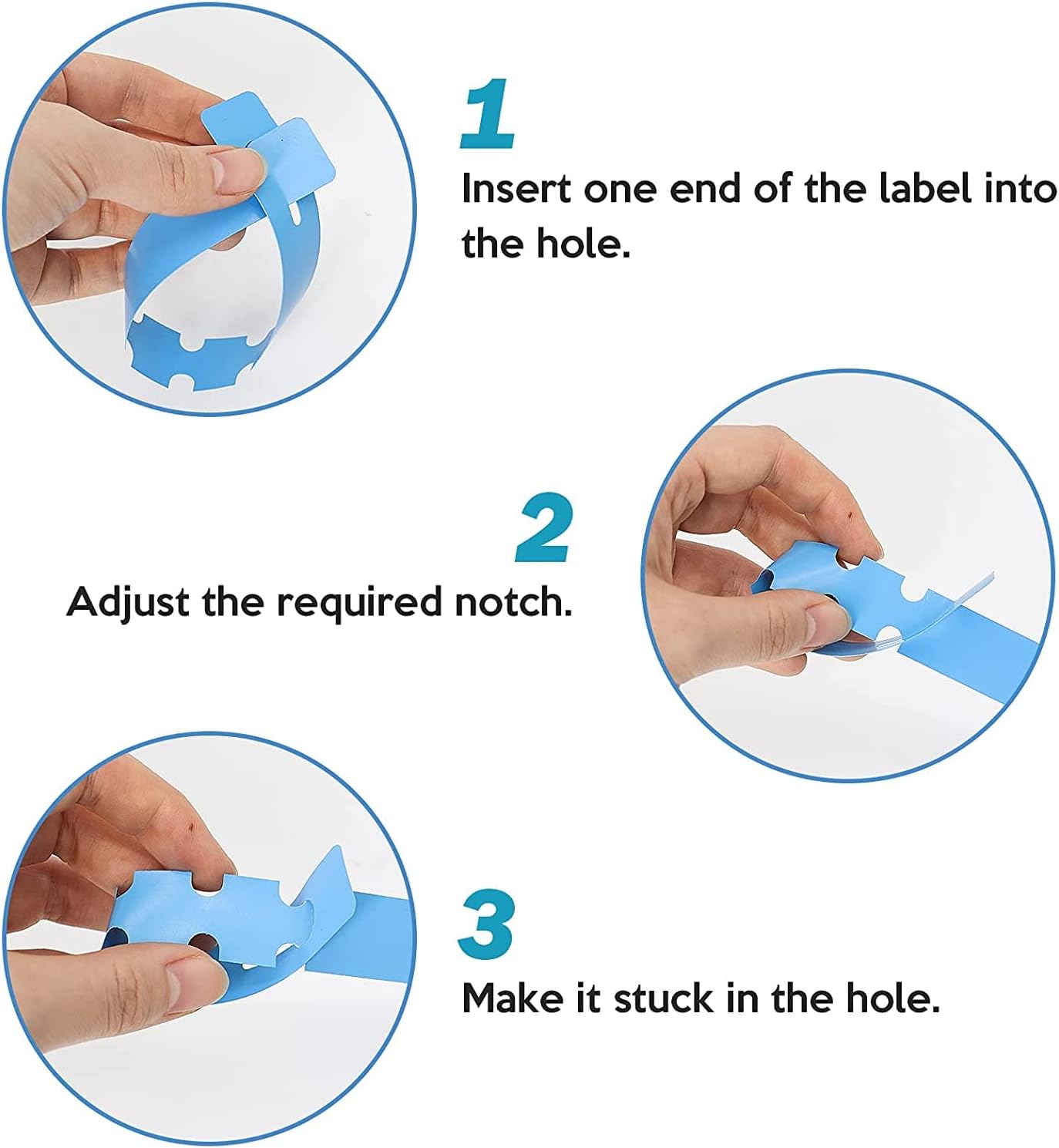 1

Insert one end of the label into the hole.

2

Adjust the required notch.

3

Make it stuck in the hole.