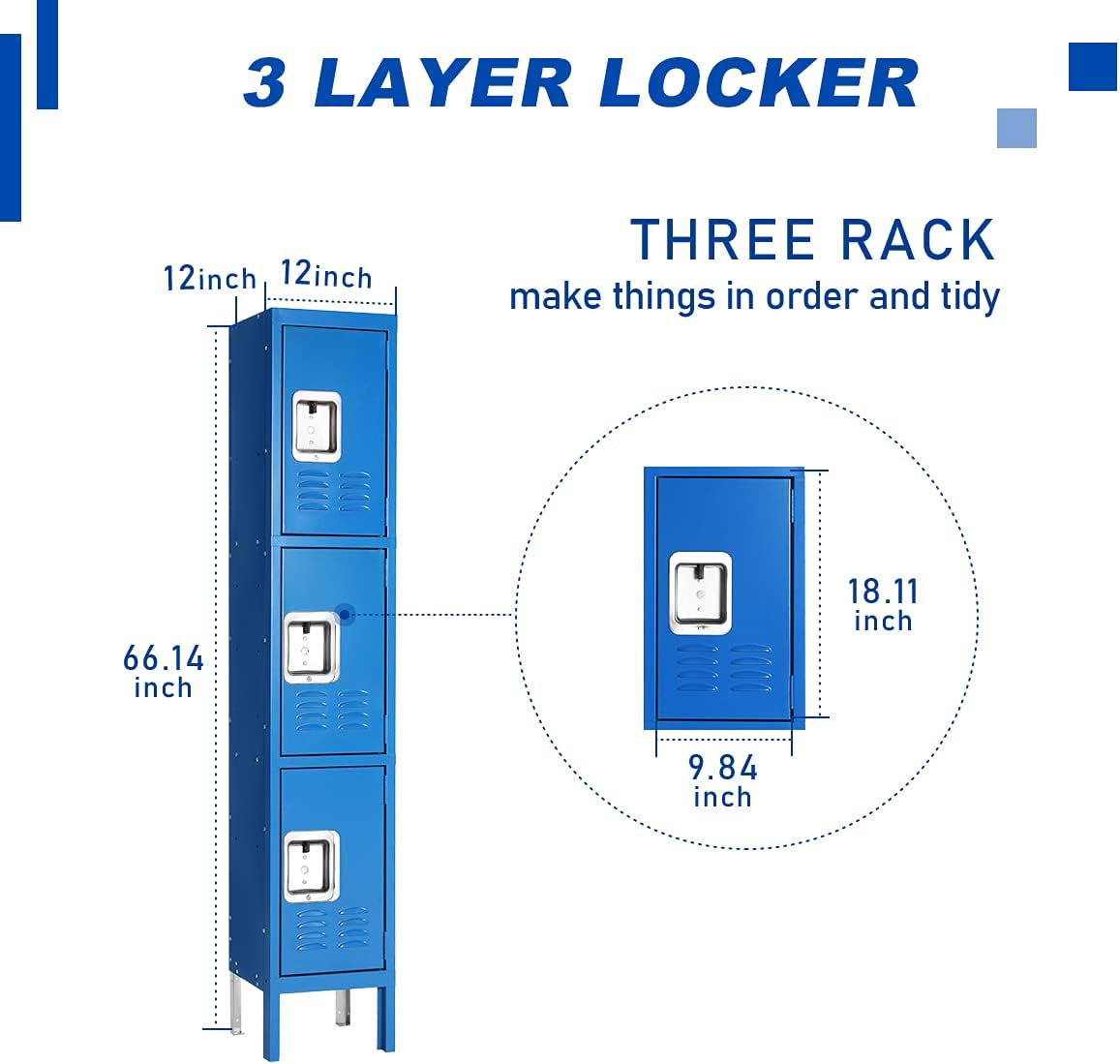 3 LAYER LOCKER

THREE RACK
make things in order and tidy

12inch 12inch

66.14 inch

18.11 inch

9.84 inch