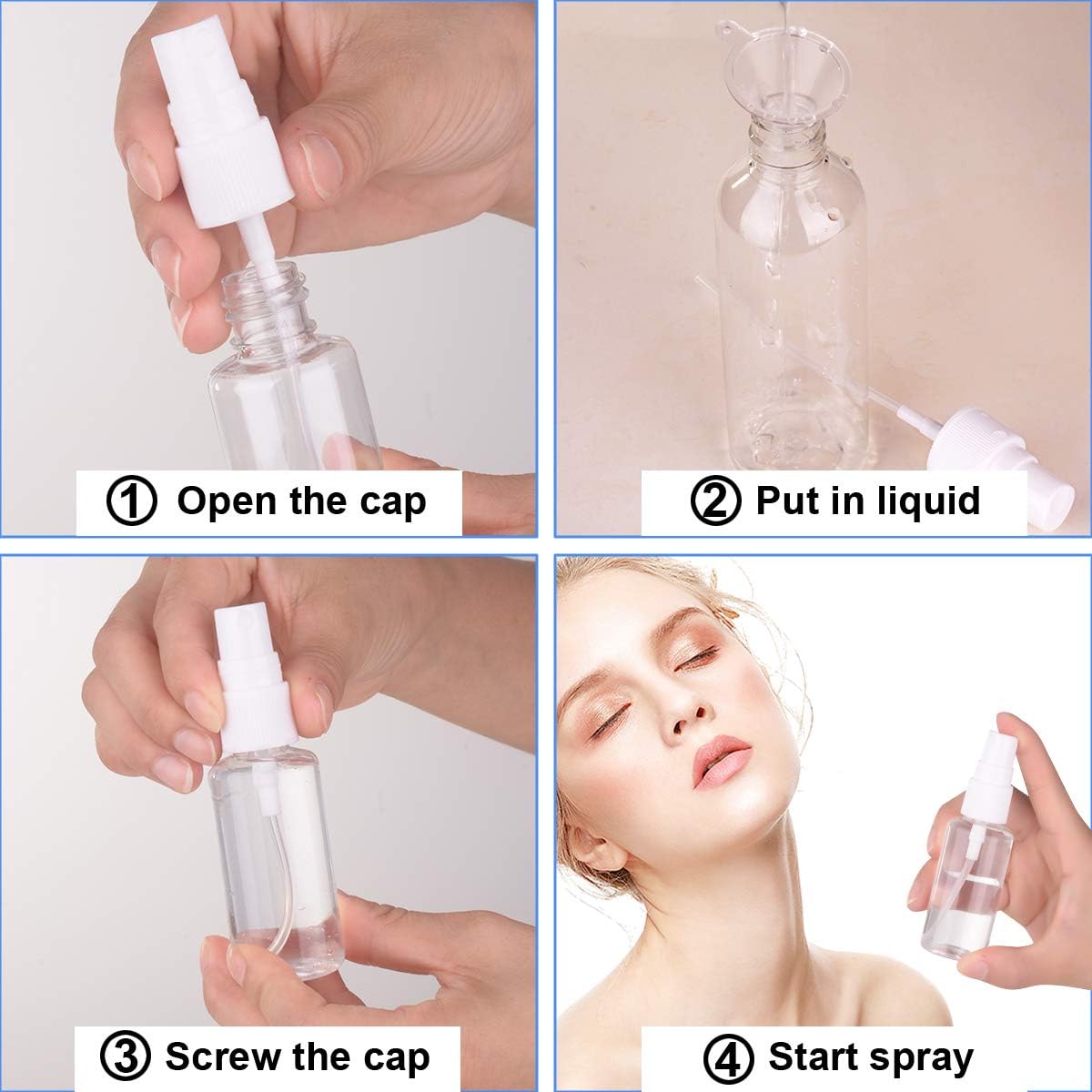 ① Open the cap

② Put in liquid

③ Screw the cap

④ Start spray