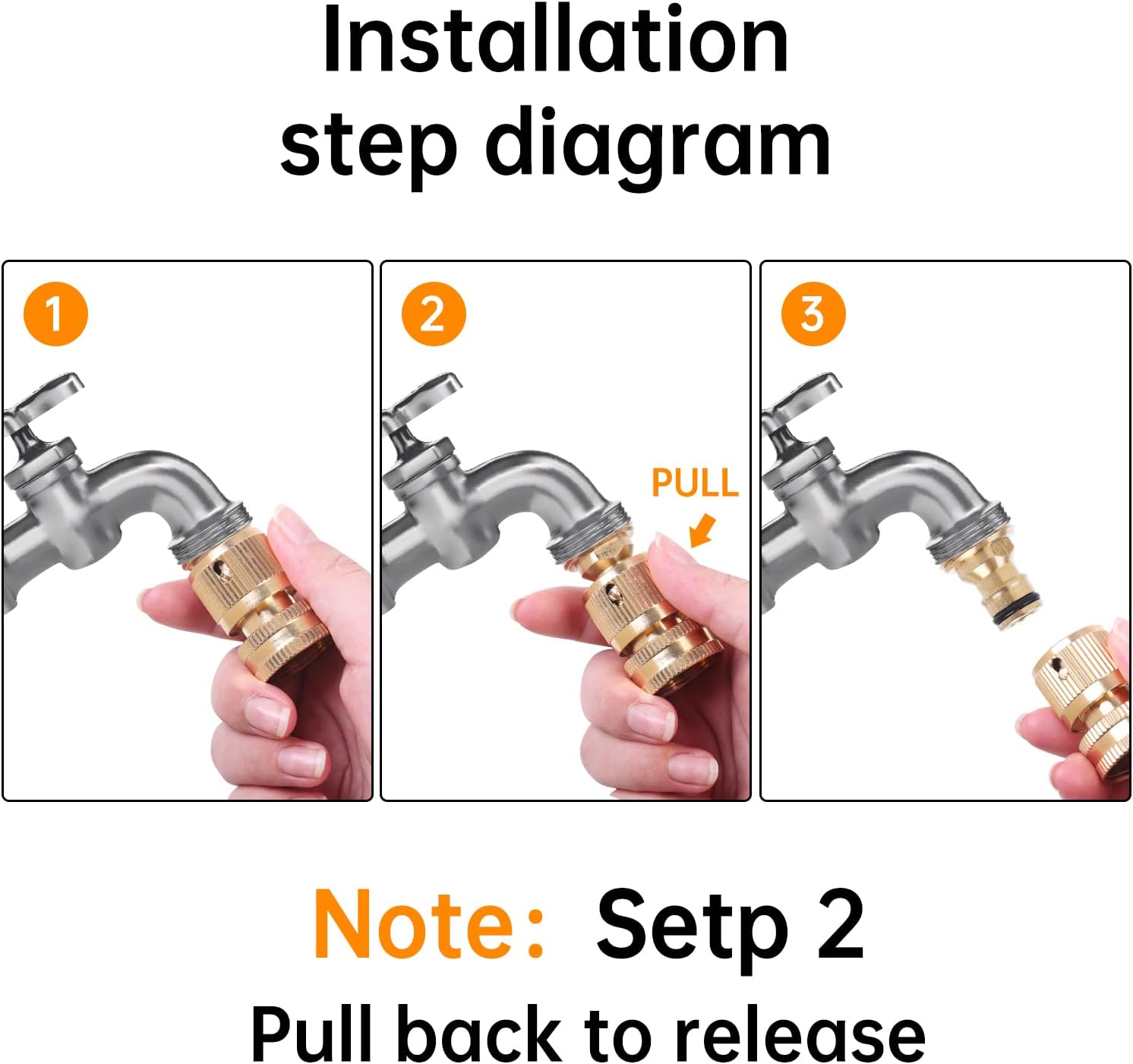 Installation step diagram

1

2

PULL

3

Note: Setp 2

Pull back to release