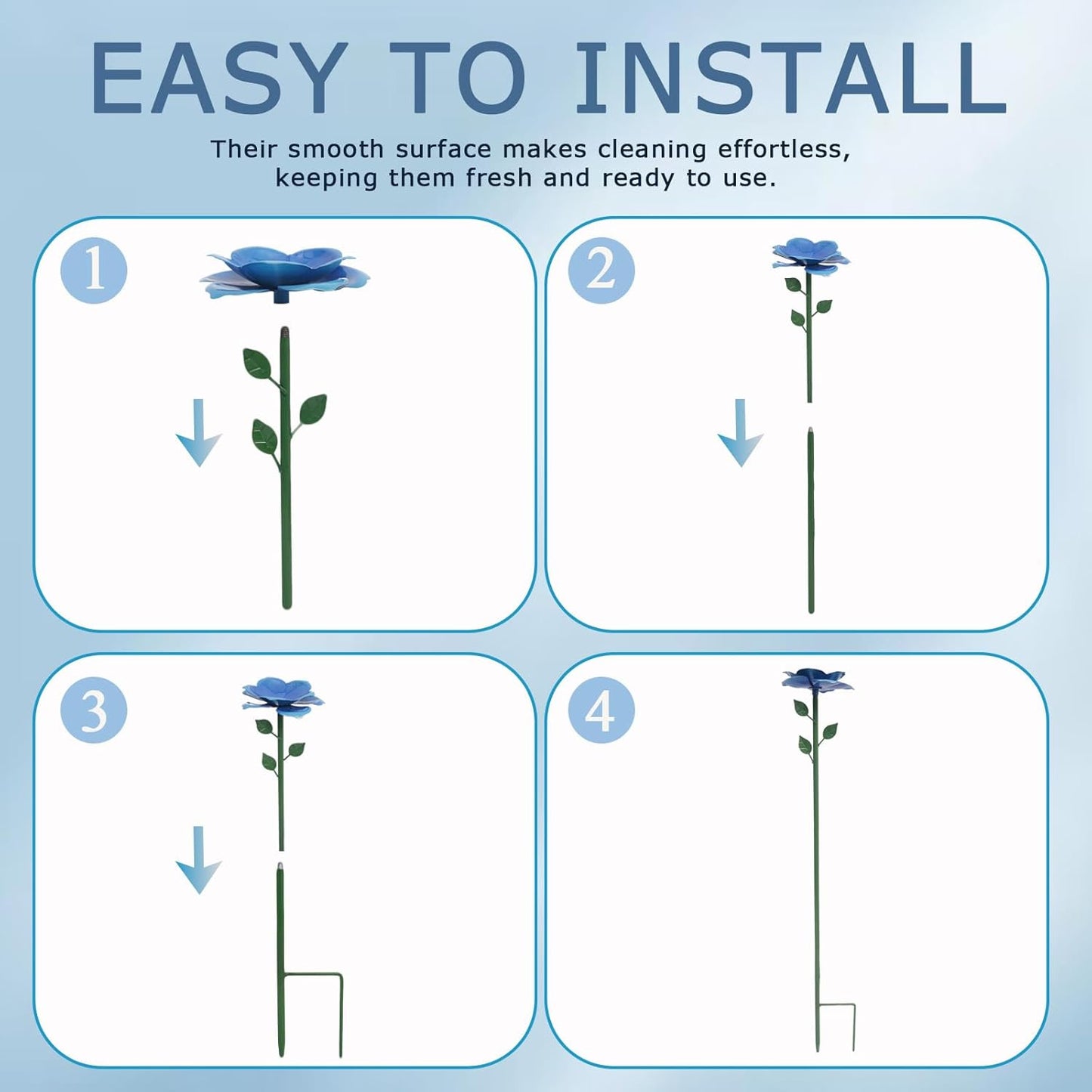 EASY TO INSTALL

Their smooth surface makes cleaning effortless, keeping them fresh and ready to use.

1

2

3

4