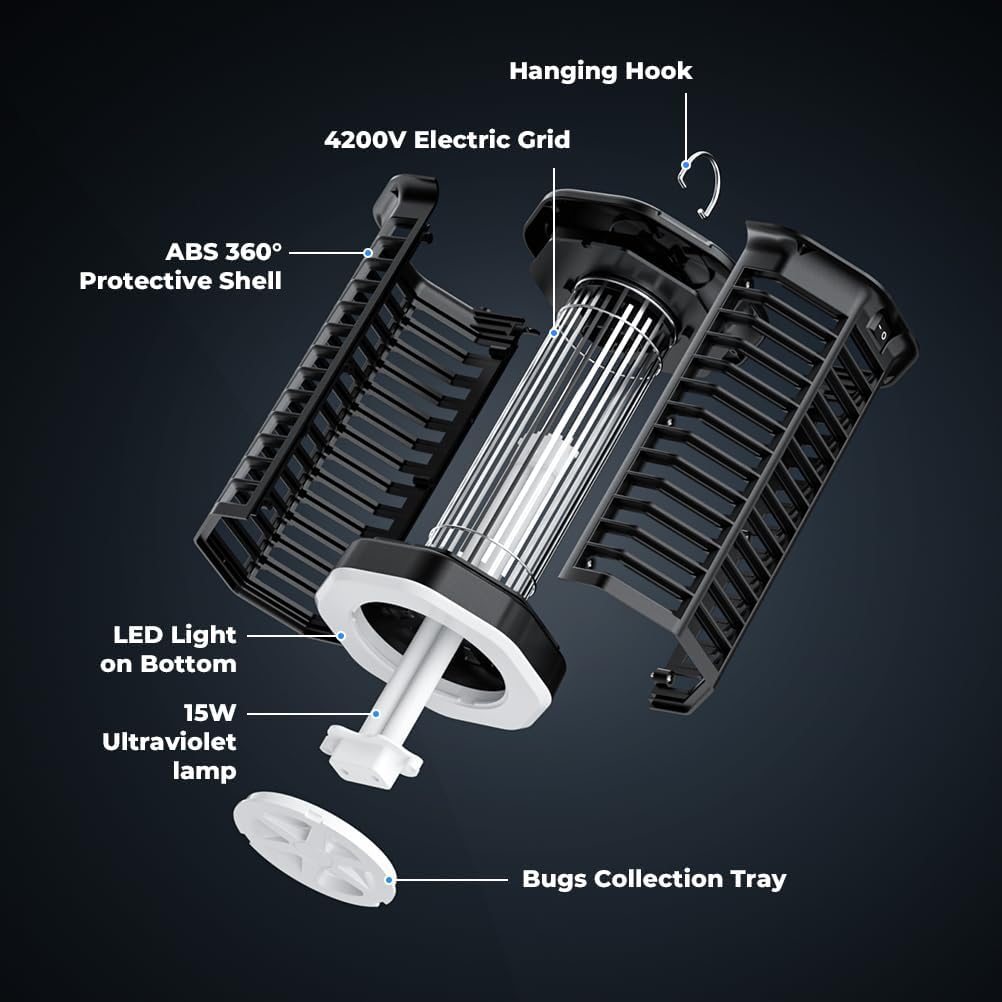 Hanging Hook

4200V Electric Grid

ABS 360° Protective Shell

LED Light on Bottom

15W Ultraviolet lamp

Bugs Collection Tray