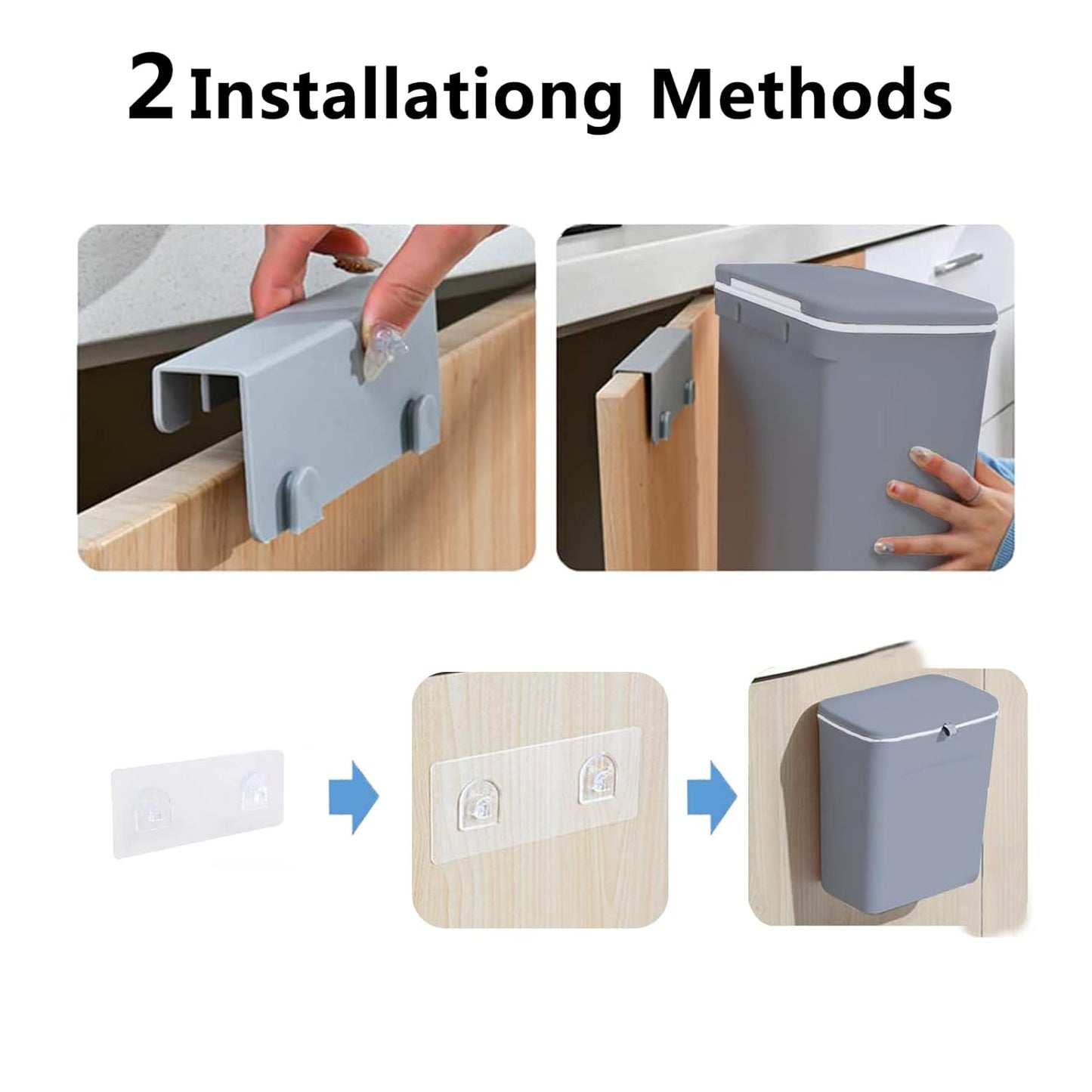 2 Installationg Methods