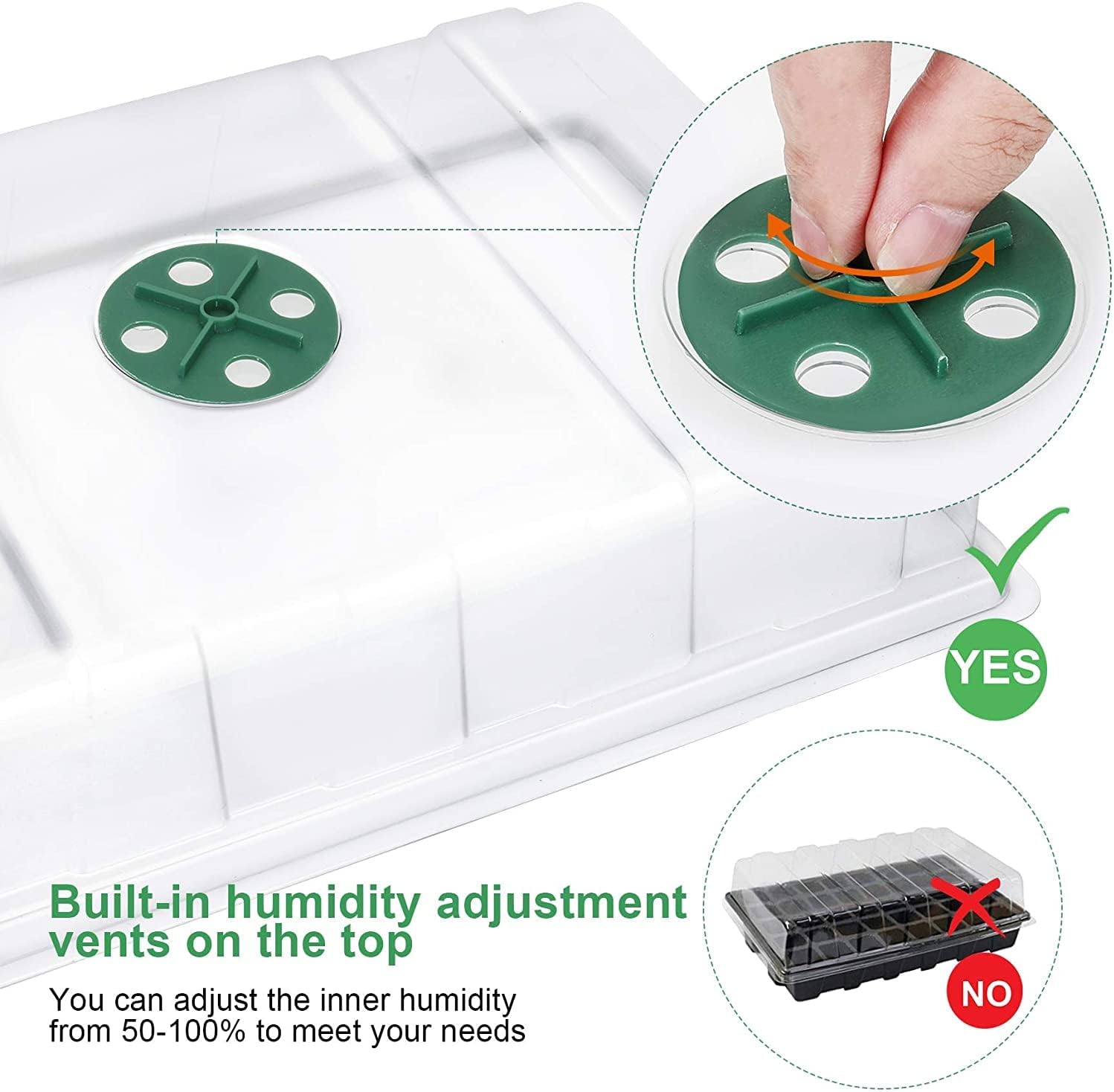 YES

Built-in humidity adjustment vents on the top

You can adjust the inner humidity from 50-100% to meet your needs

NO