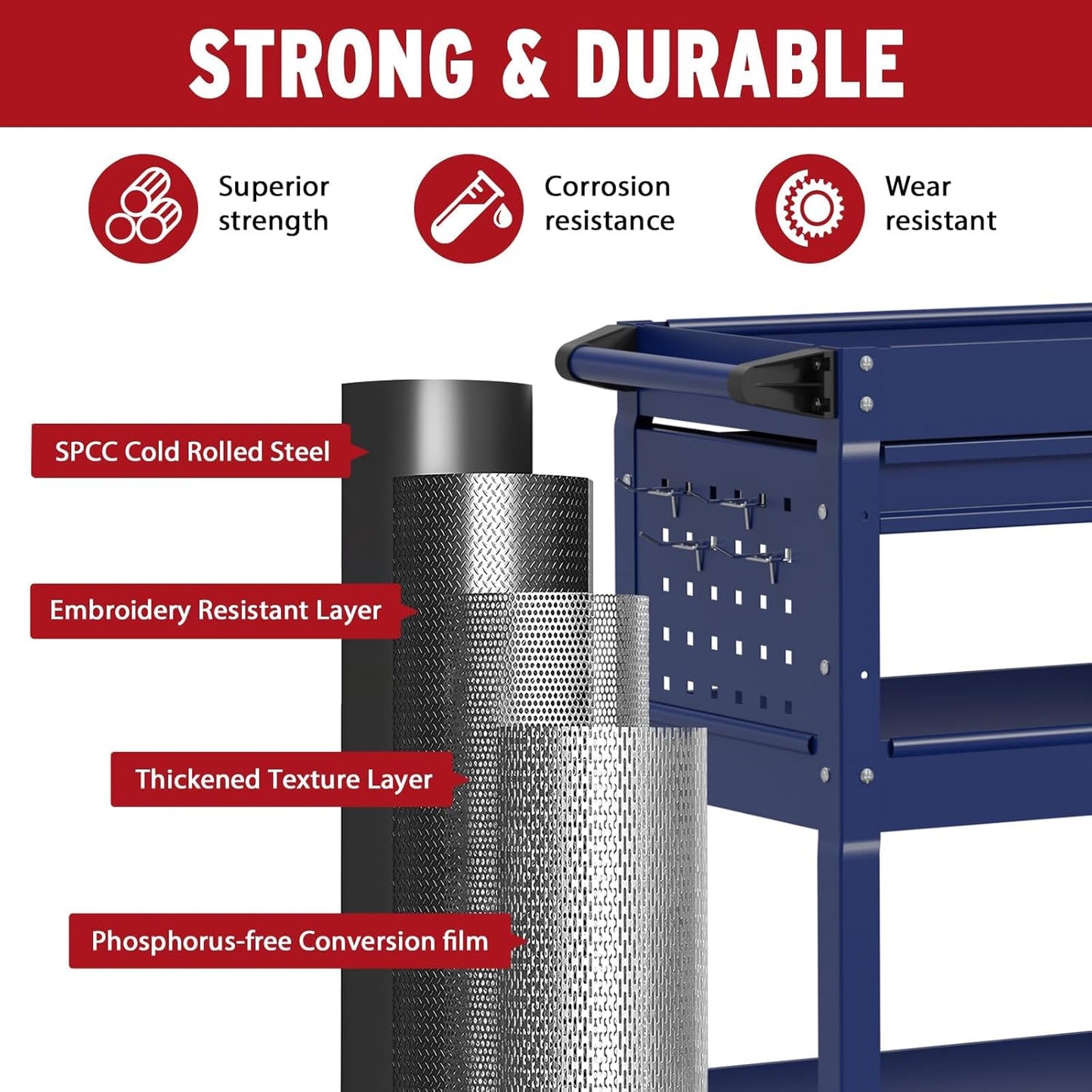 STRONG & DURABLE

Superior strength

Corrosion resistance

Wear resistant

SPCC Cold Rolled Steel

Embroidery Resistant Layer

Thickened Texture Layer

Phosphorus-free Conversion film