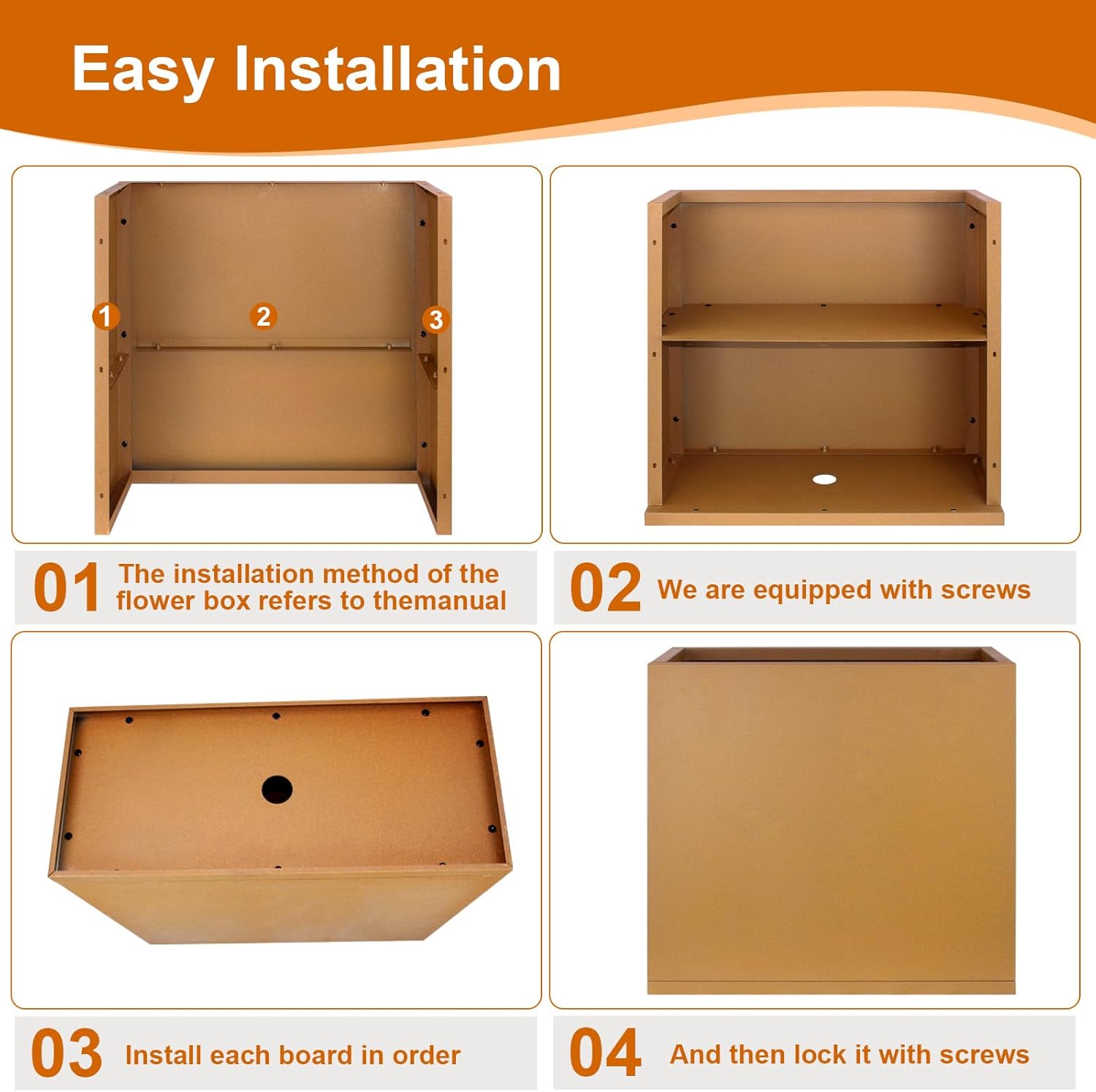 Easy Installation

1

2

3

01 The installation method of the flower box refers to themanual

02 We are equipped with screws

03 Install each board in order

04 And then lock it with screws