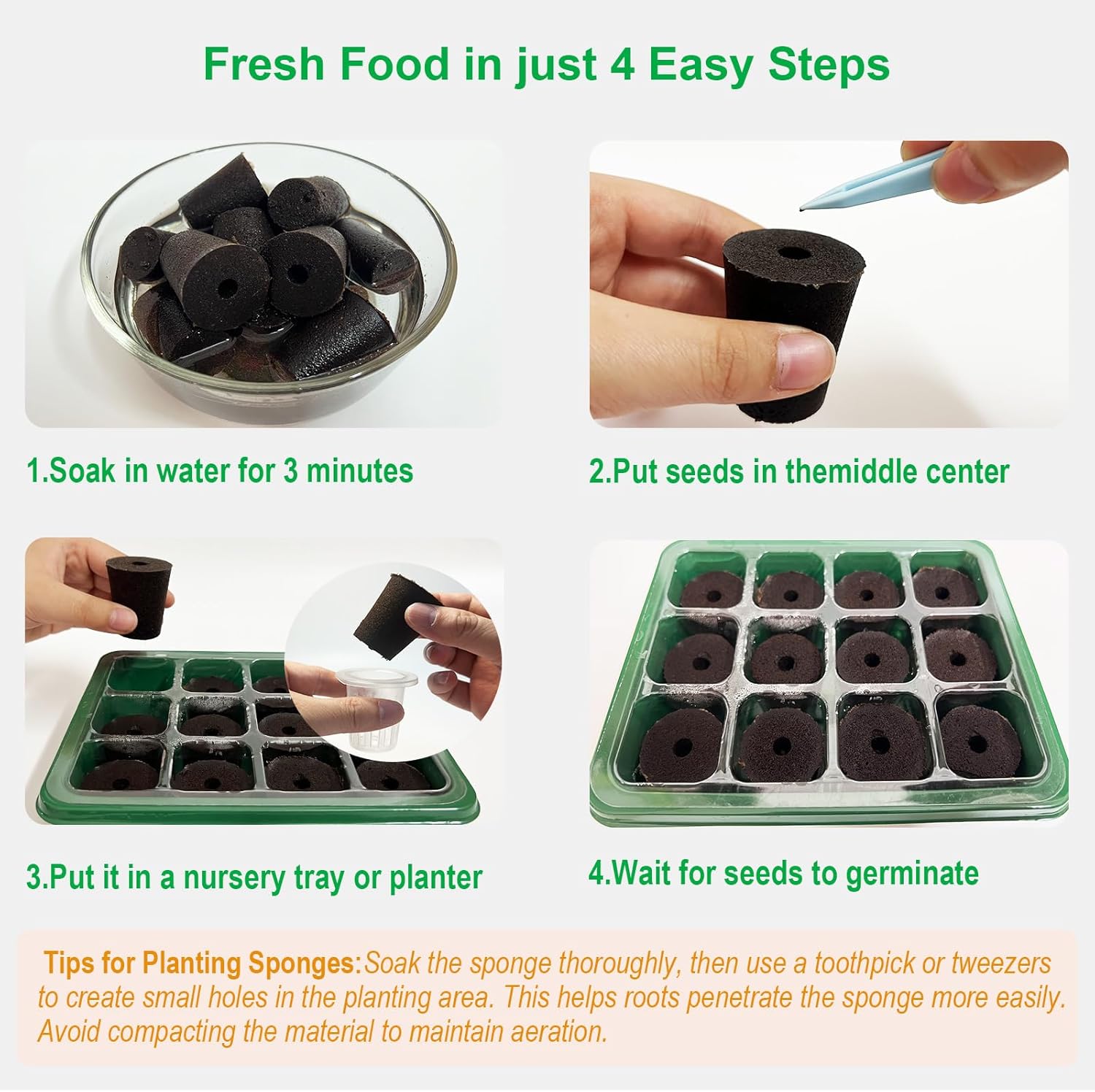 Fresh Food in just 4 Easy Steps

1.Soak in water for 3 minutes

2.Put seeds in themiddle center

3.Put it in a nursery tray or planter

4.Wait for seeds to germinate

Tips for Planting Sponges:Soak the sponge thoroughly, then use a toothpick or tweezers to create small holes in the planting area. This helps roots penetrate the sponge more easily. Avoid compacting the material to maintain aeration.