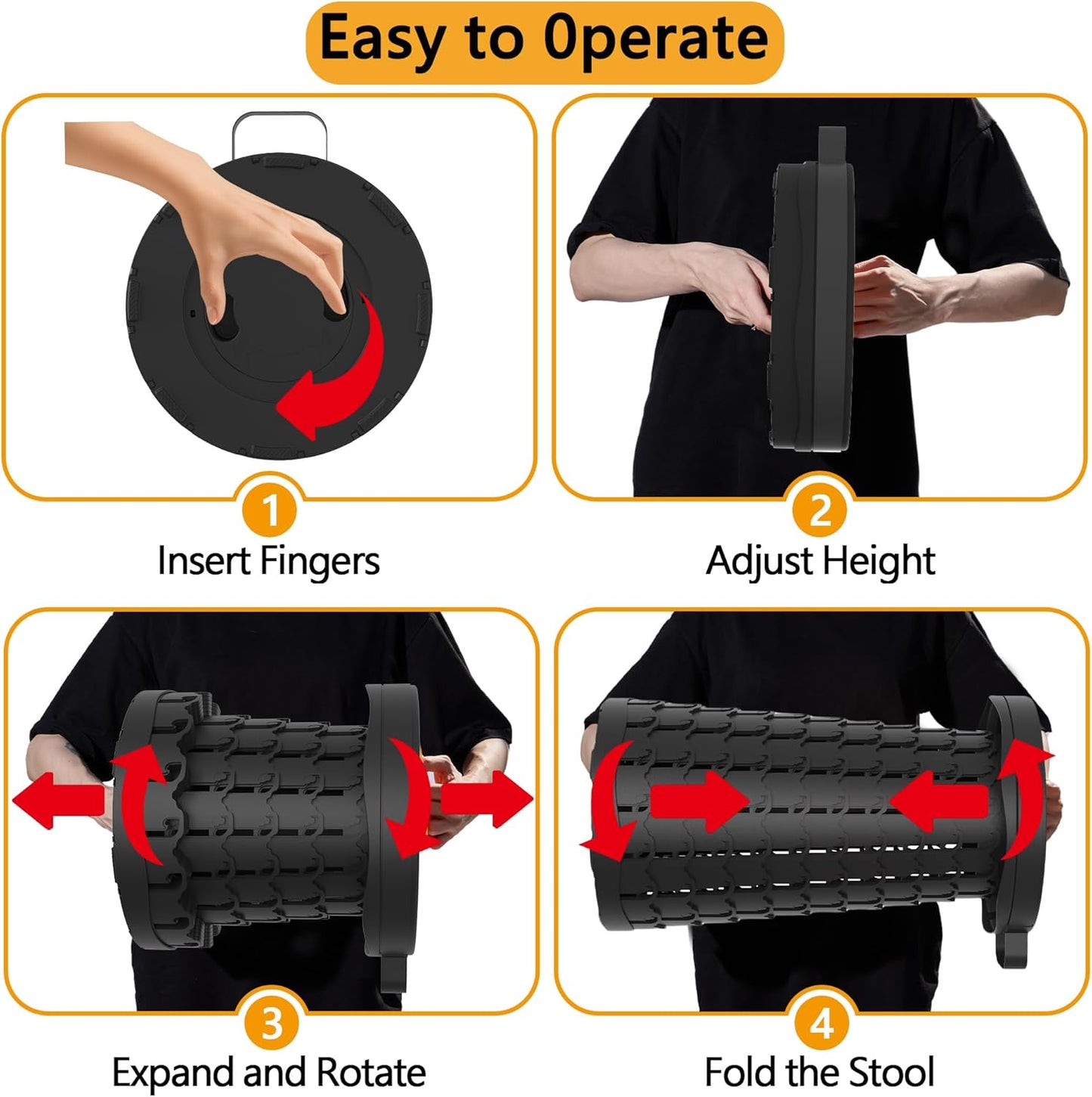 Easy to 0perate

1
Insert Fingers

2
Adjust Height

3
Expand and Rotate

4
Fold the Stool