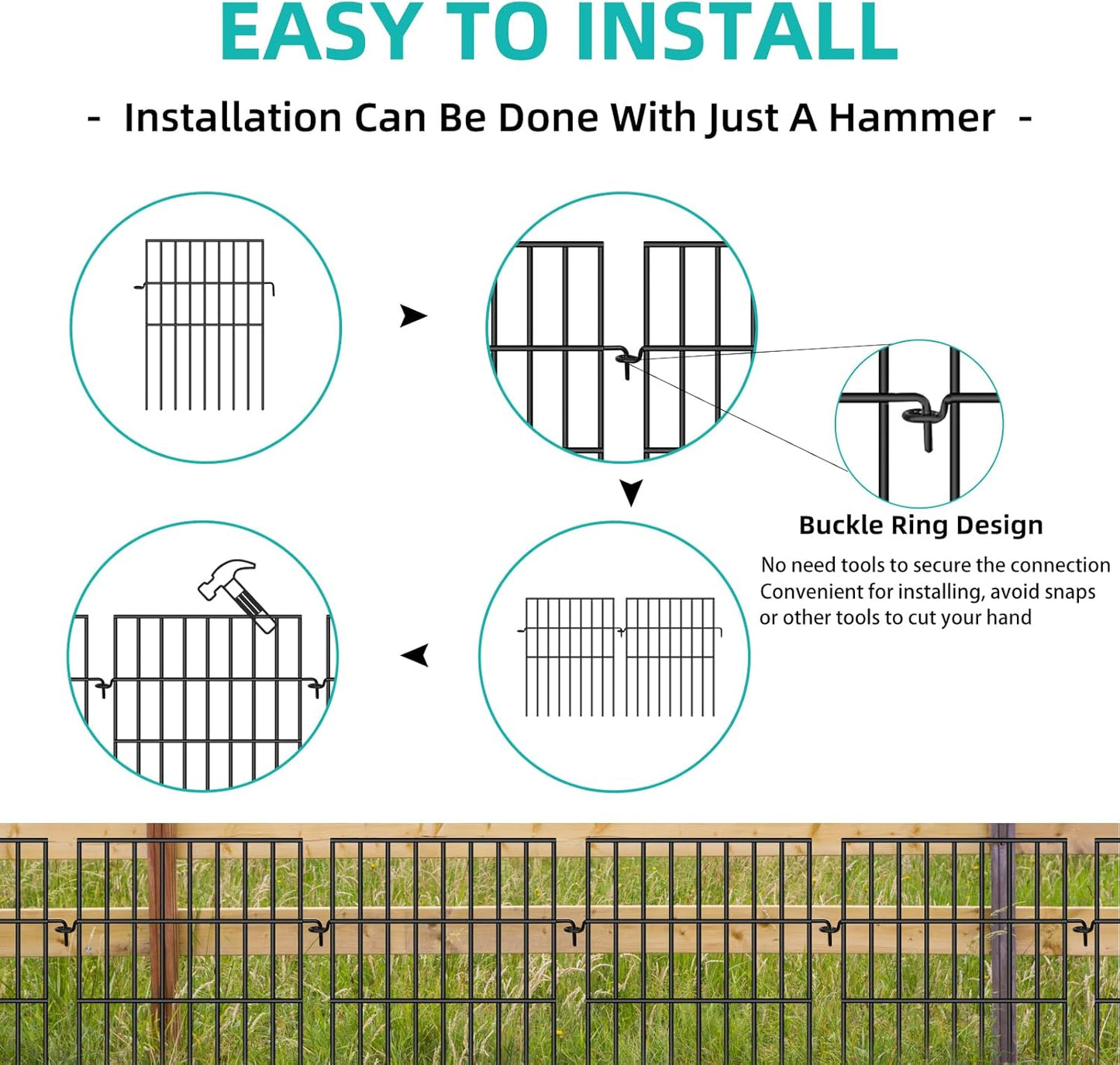 EASY TO INSTALL

- Installation Can Be Done With Just A Hammer -

Buckle Ring Design

No need tools to secure the connection
Convenient for installing, avoid snaps
or other tools to cut your hand