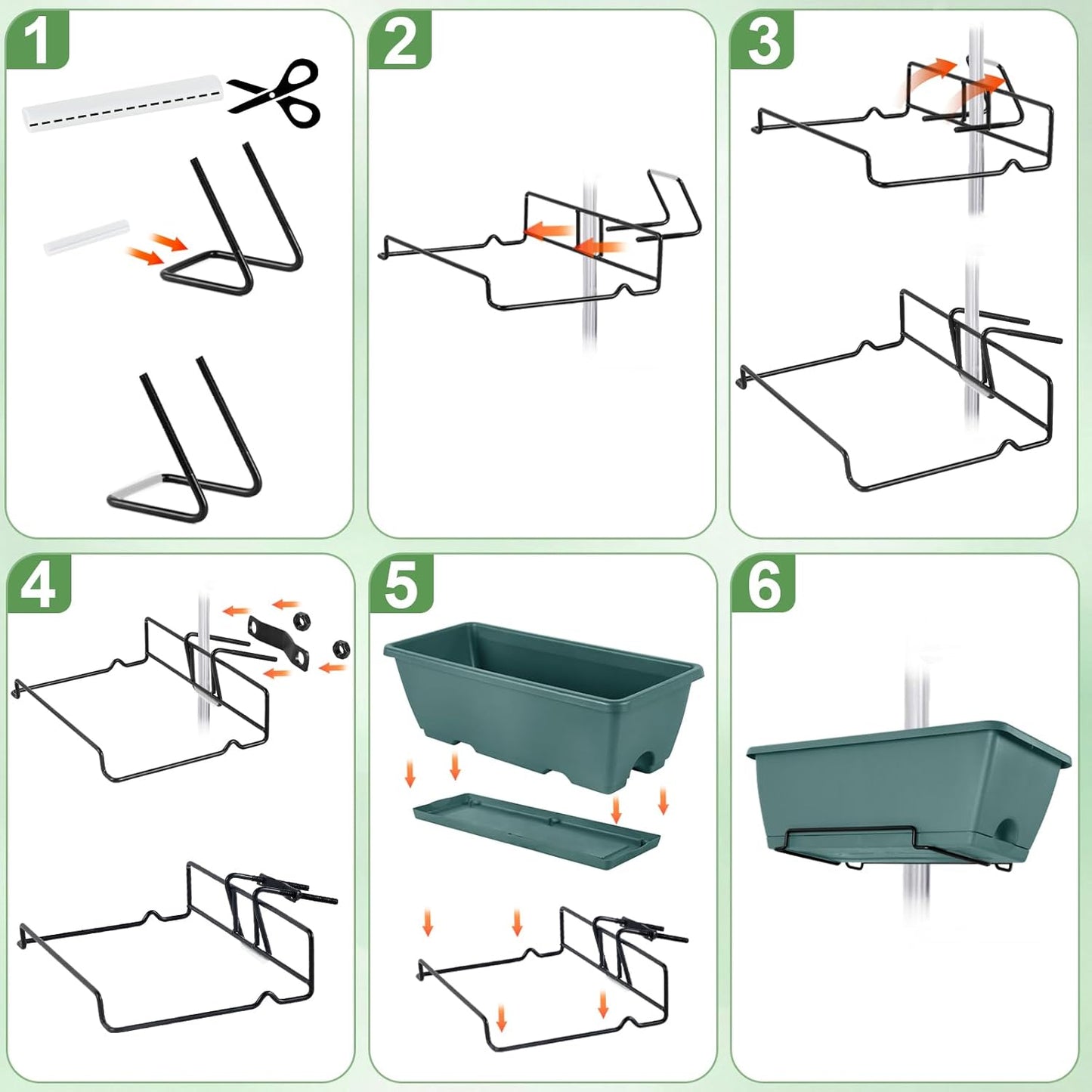 1

2

3

4

5

6