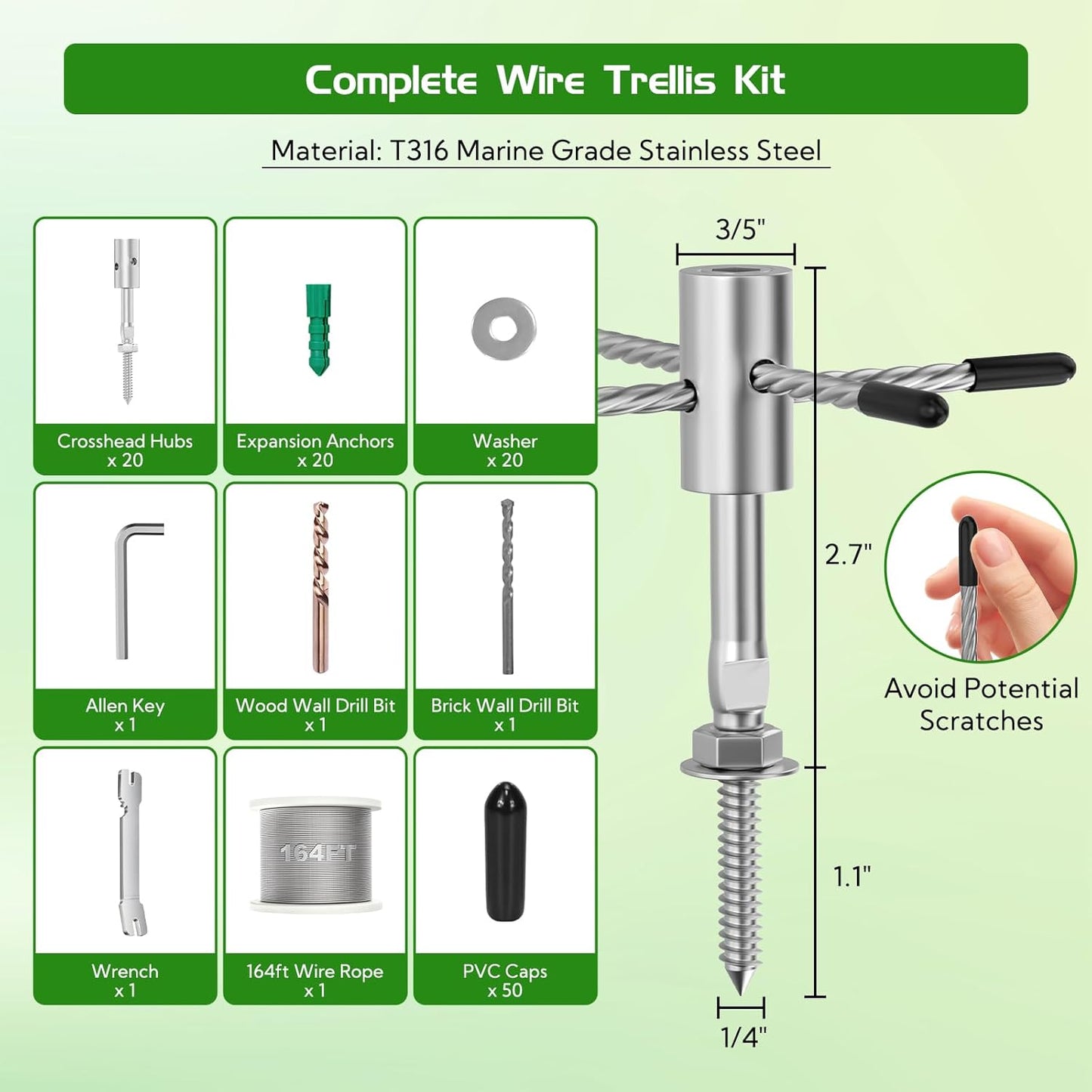 Complete Wire Trellis Kit

Material: T316 Marine Grade Stainless Steel

Crosshead Hubs x 20

Expansion Anchors x 20

Washer x 20

Allen Key x 1

Wood Wall Drill Bit x 1

Brick Wall Drill Bit x 1

Wrench x 1

164FT

164ft Wire Rope x 1

PVC Caps x 50

3/5"

2.7"

1.1"

1/4"

Avoid Potential Scratches