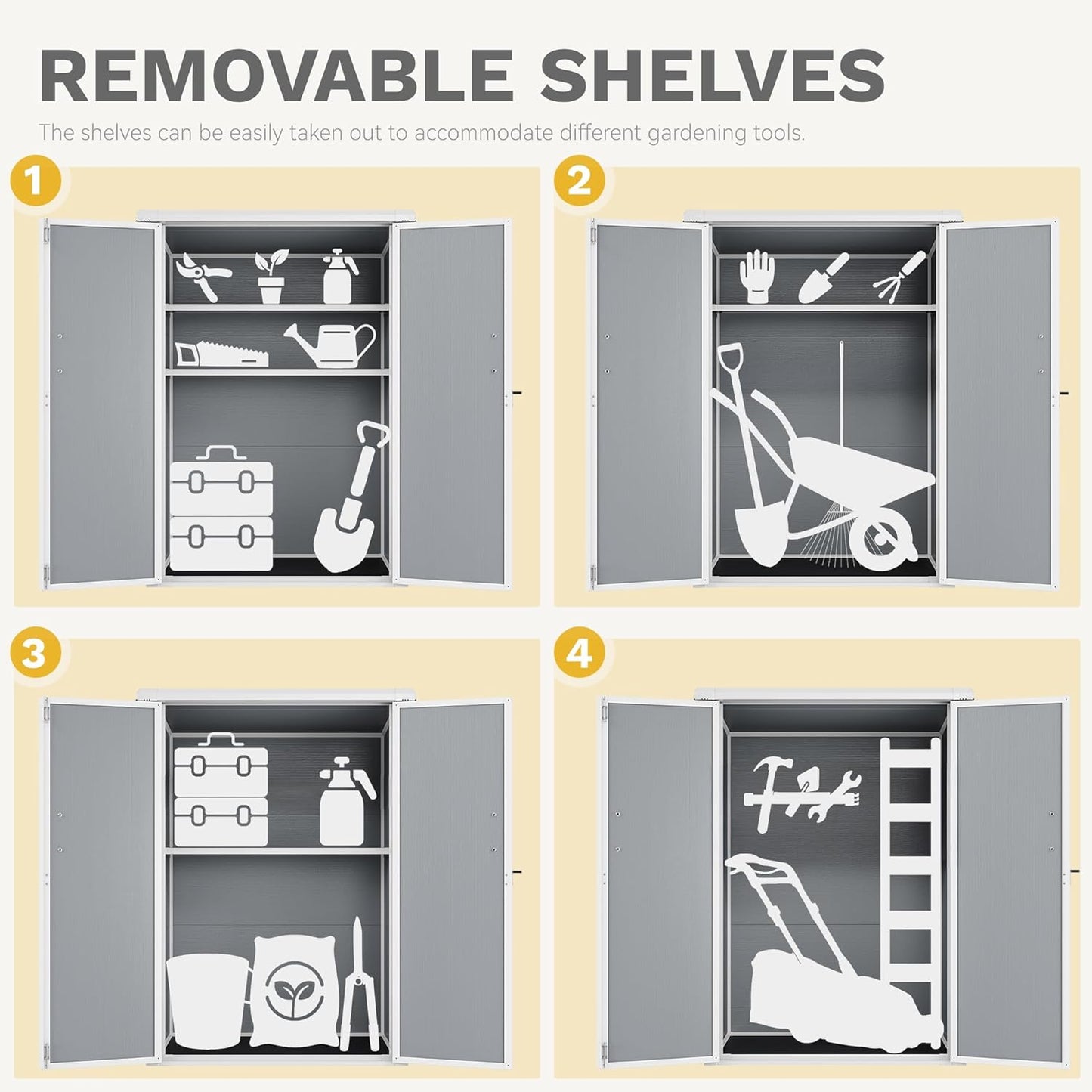 REMOVABLE SHELVES

The shelves can be easily taken out to accommodate different gardening tools.

1

2

3

4