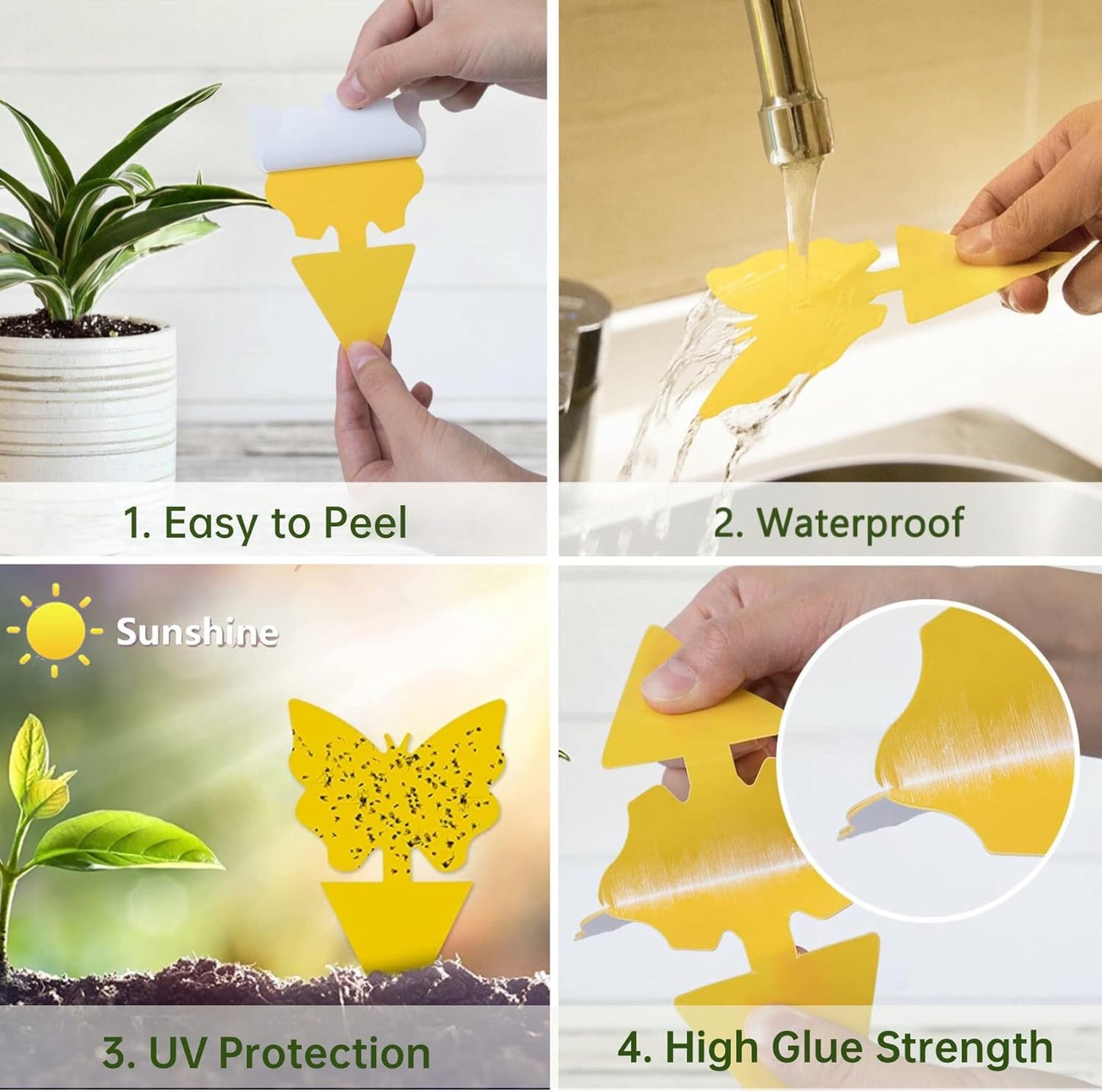 1. Easy to Peel

2. Waterproof

Sunshine

3. UV Protection

4. High Glue Strength